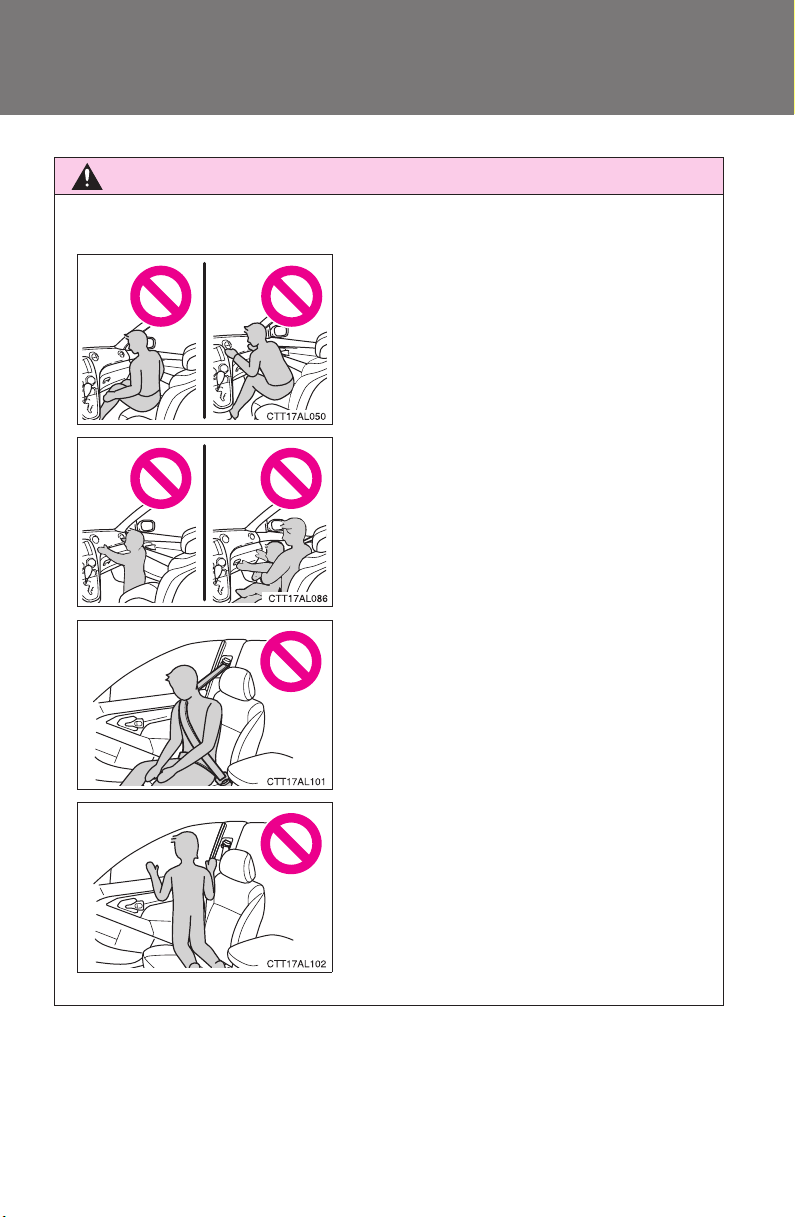 CTT17AL050

CTT17AL086

CTT17AL101

CTT17AL102