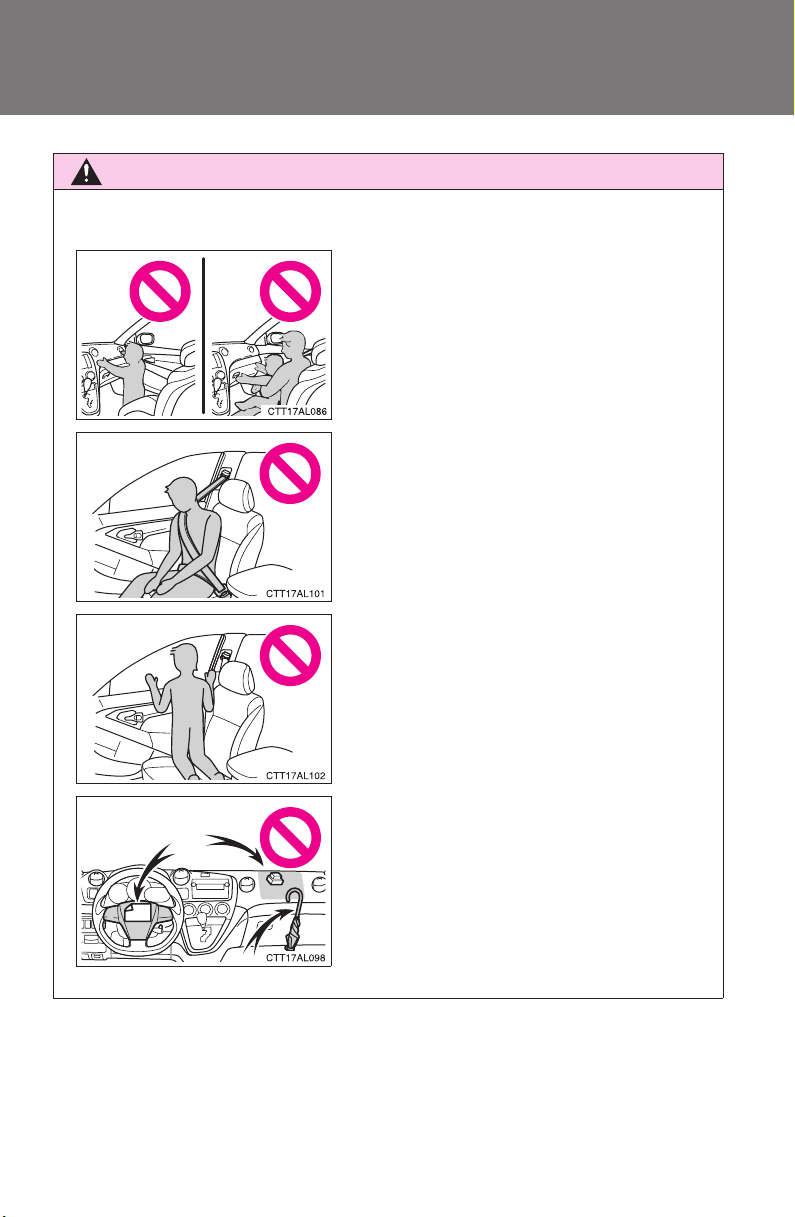 CTT17AL086

CTT17AL101

CTT17AL102

CTT17AL098