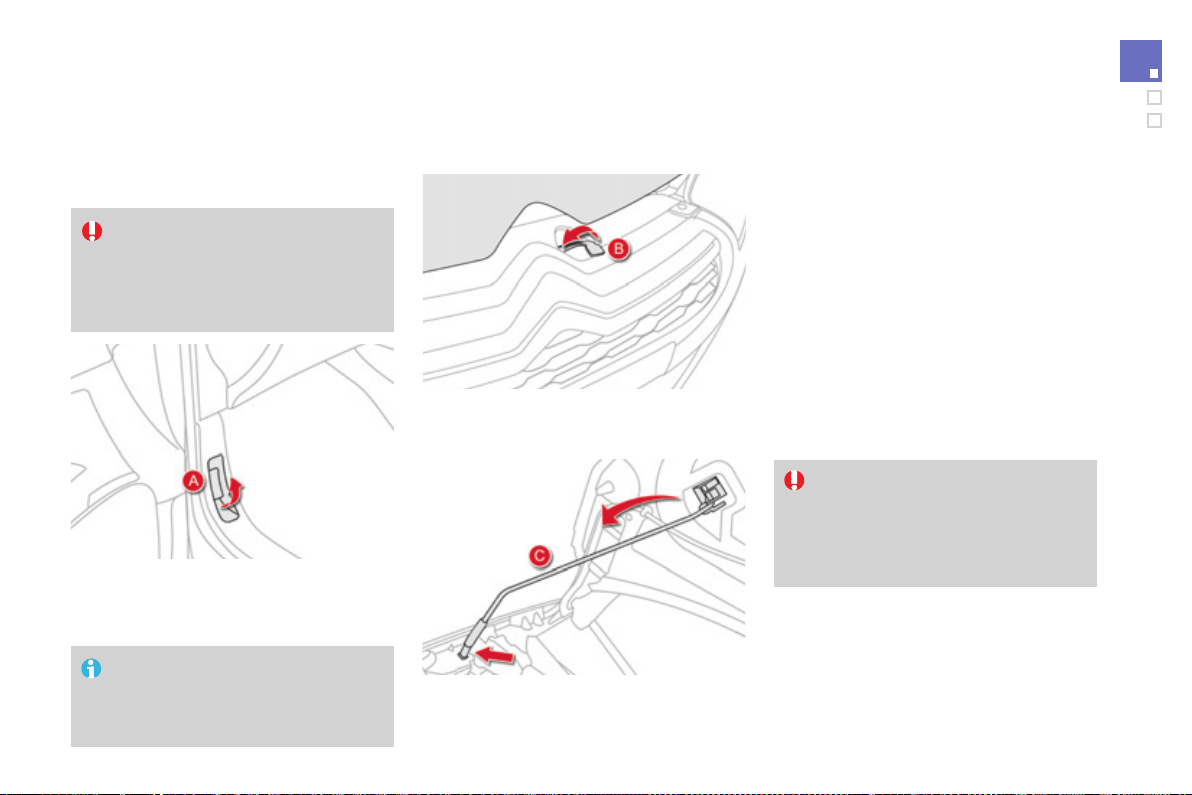 A

B

C