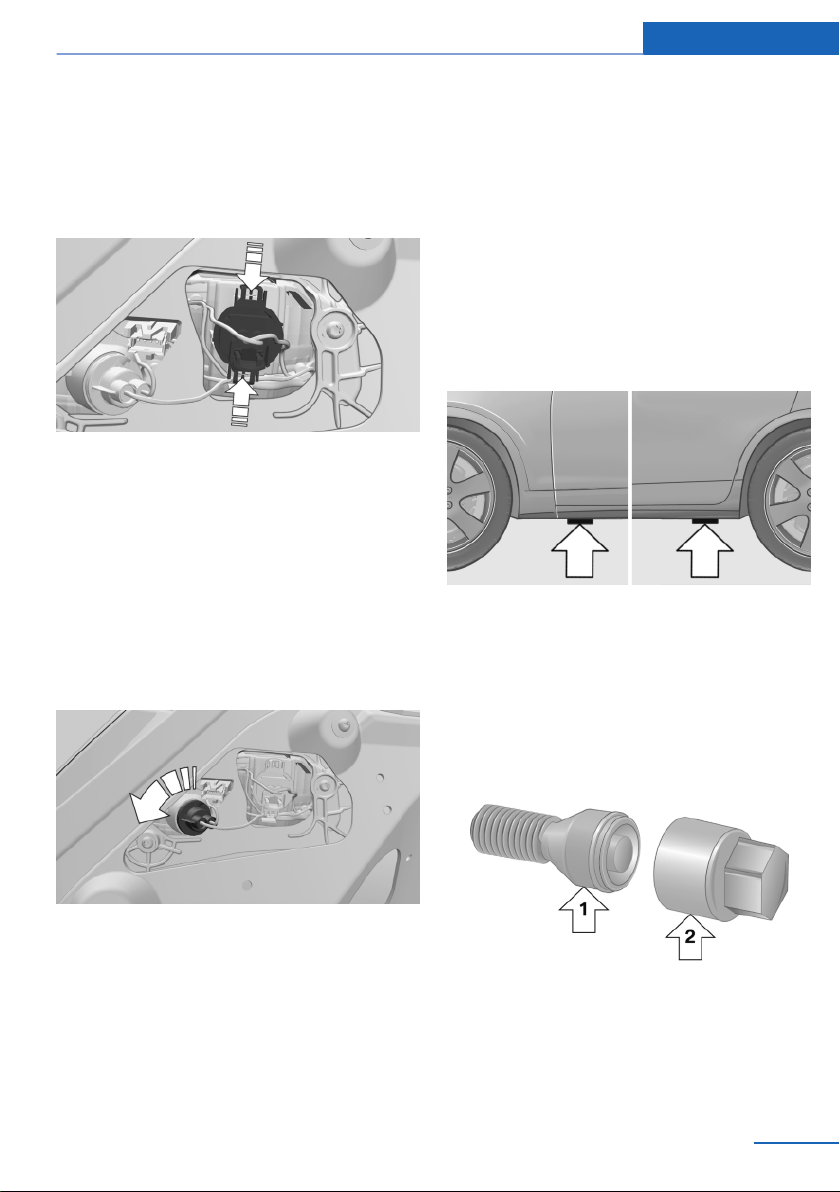 1

2