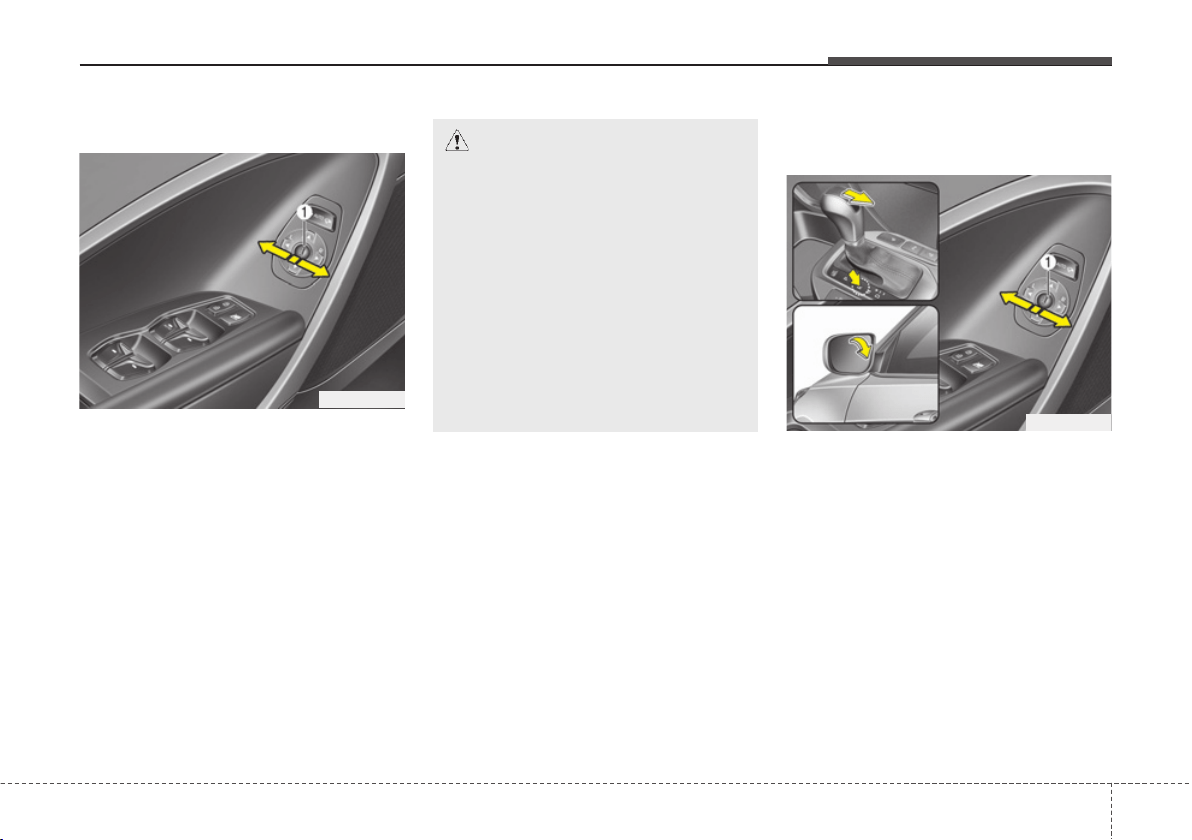 1

1