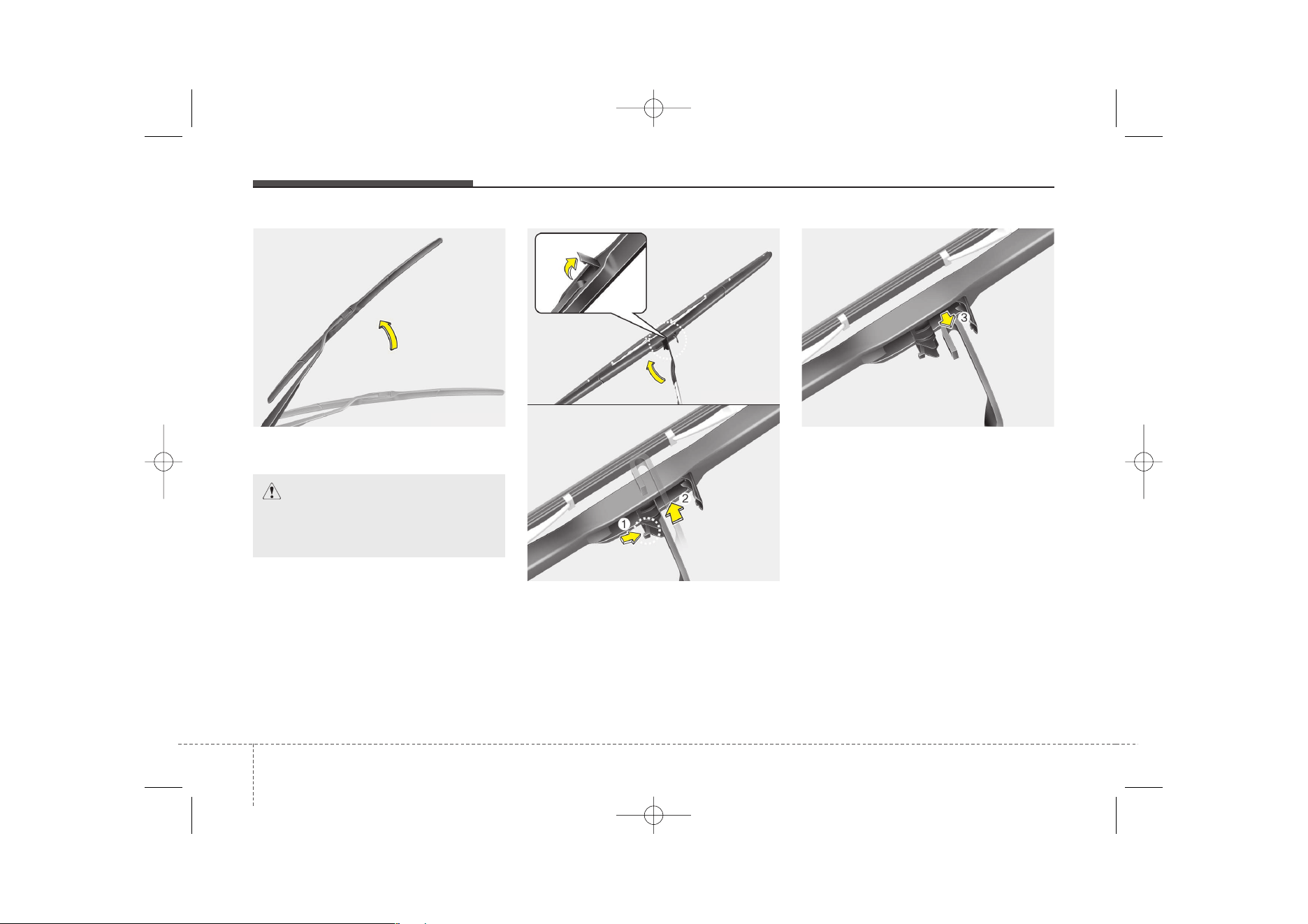 1

2

3