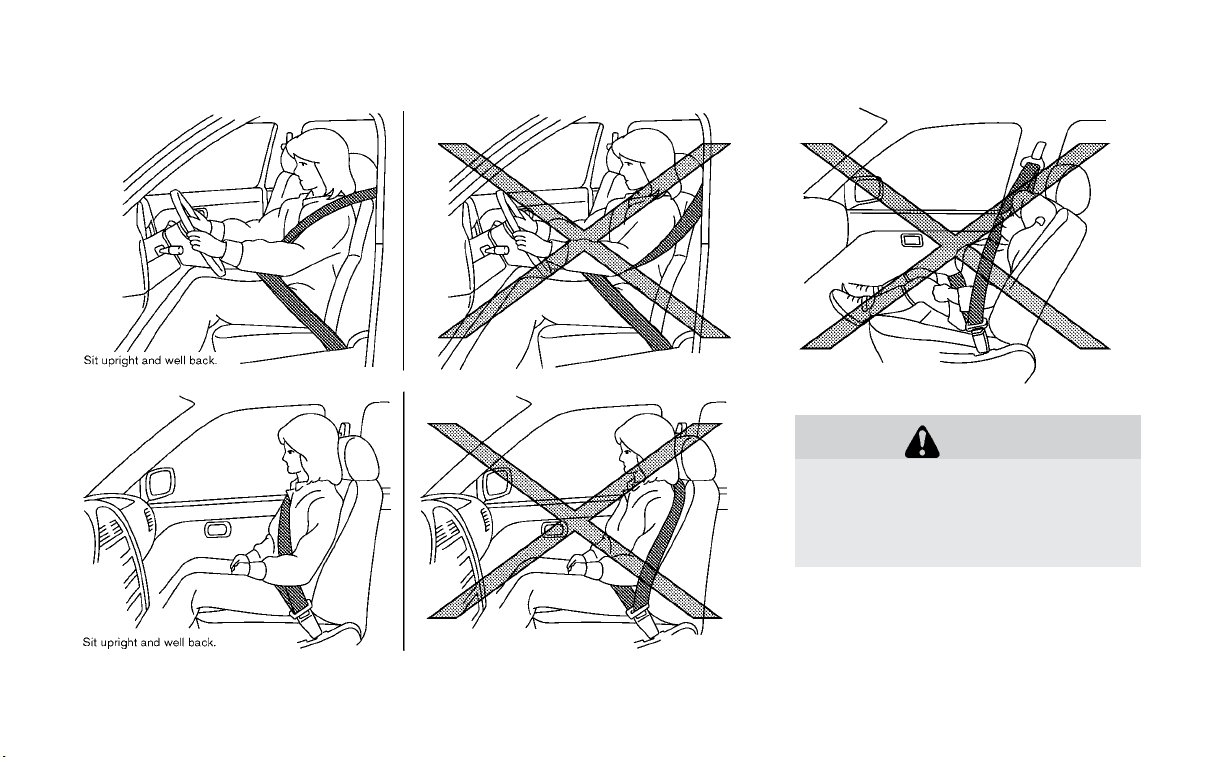 Sit upright and well back.

Sit upright and well back.