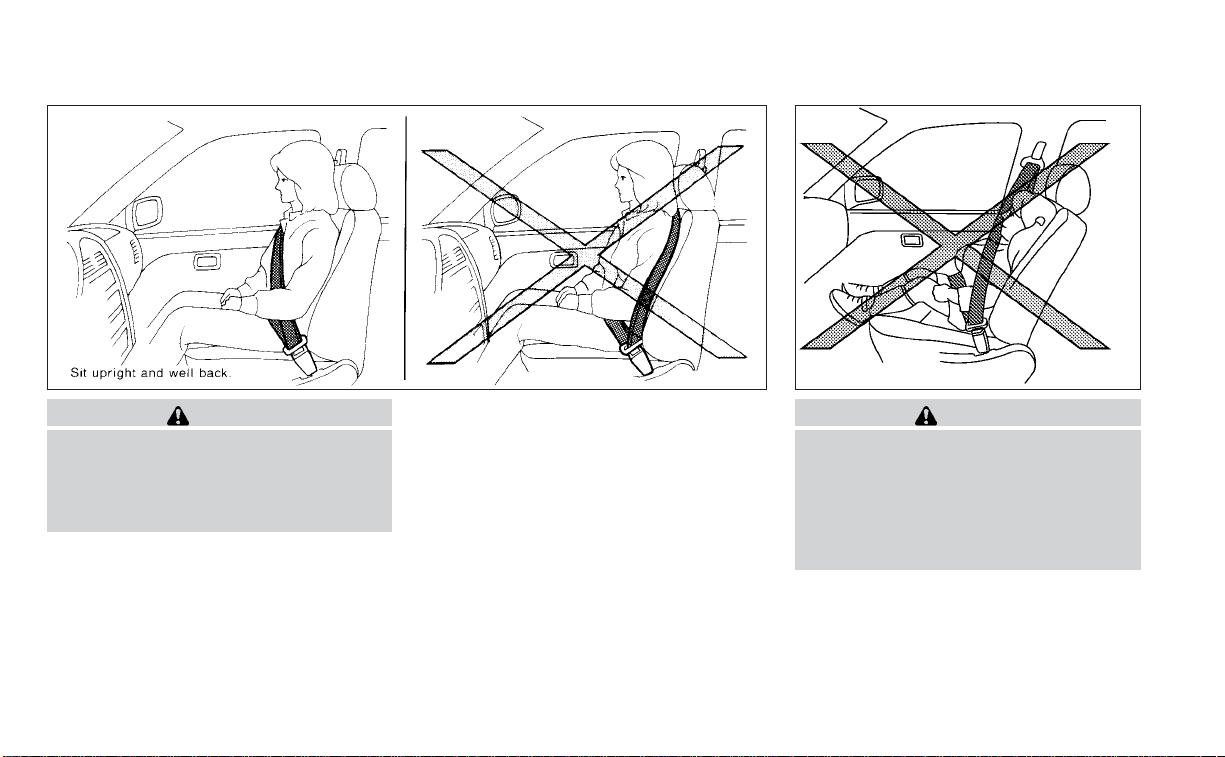 Sit upright and well back.