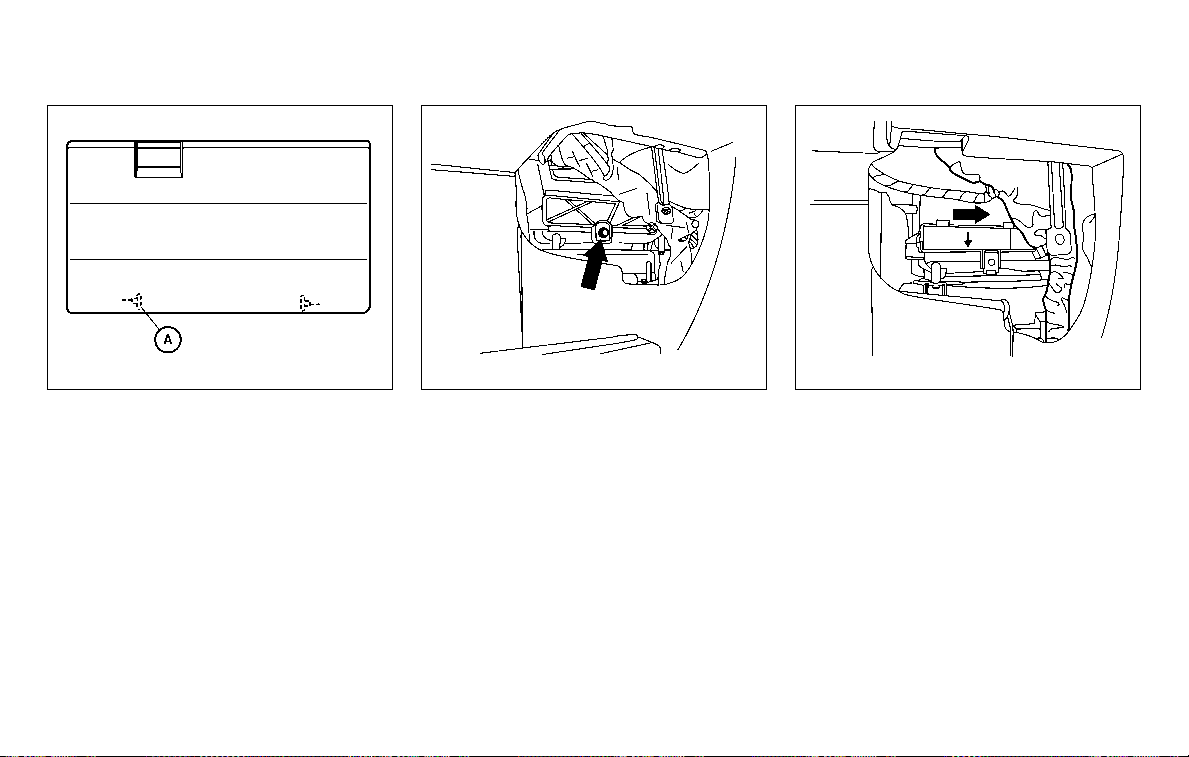 A