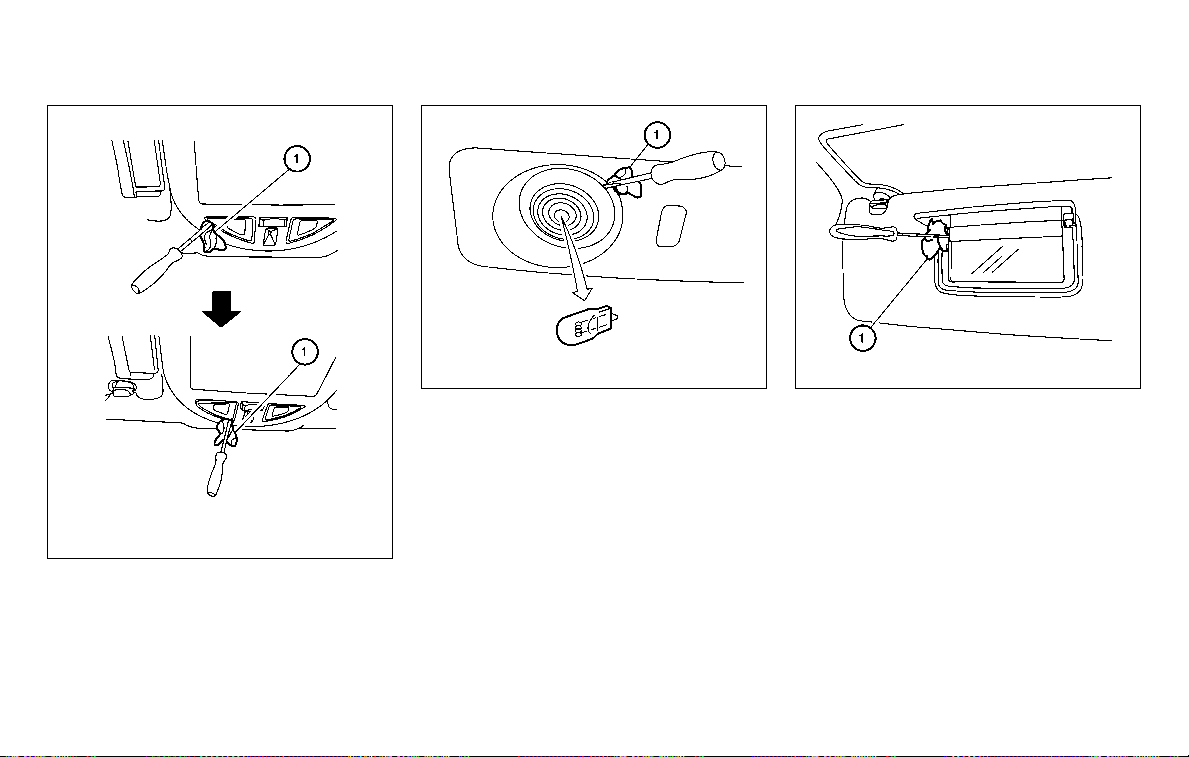 1

1

1

1