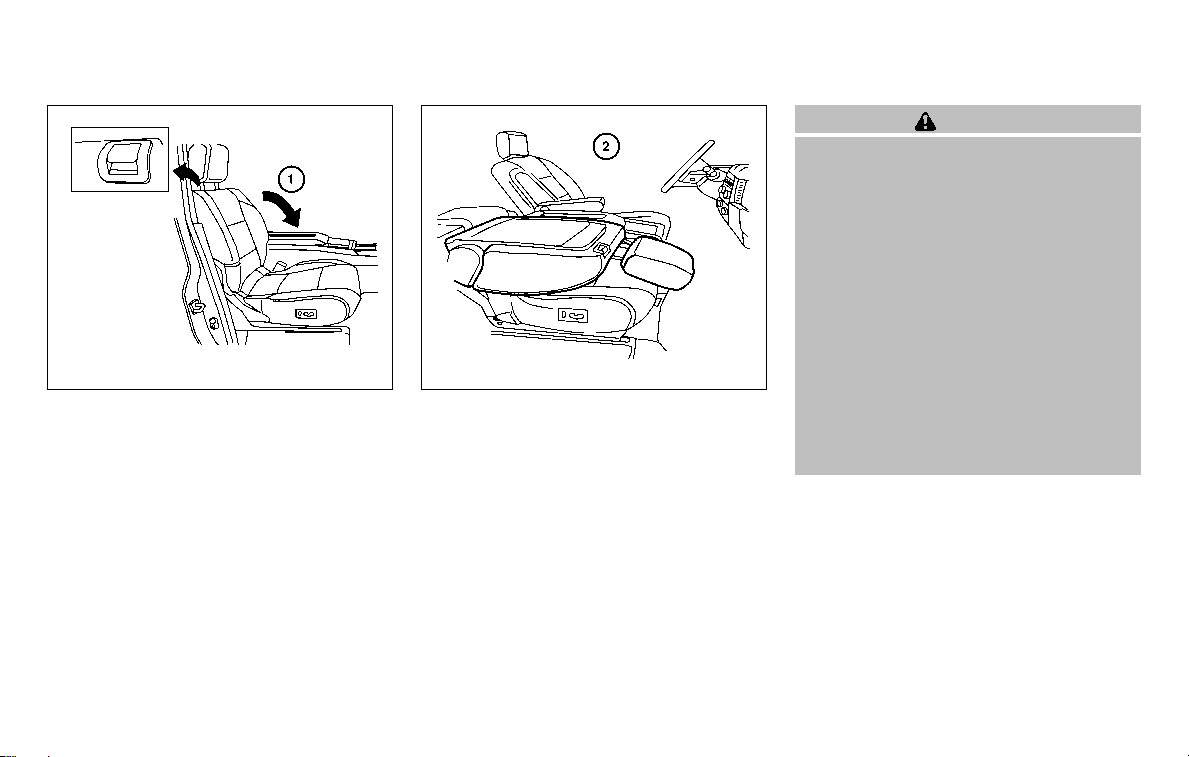 1

2