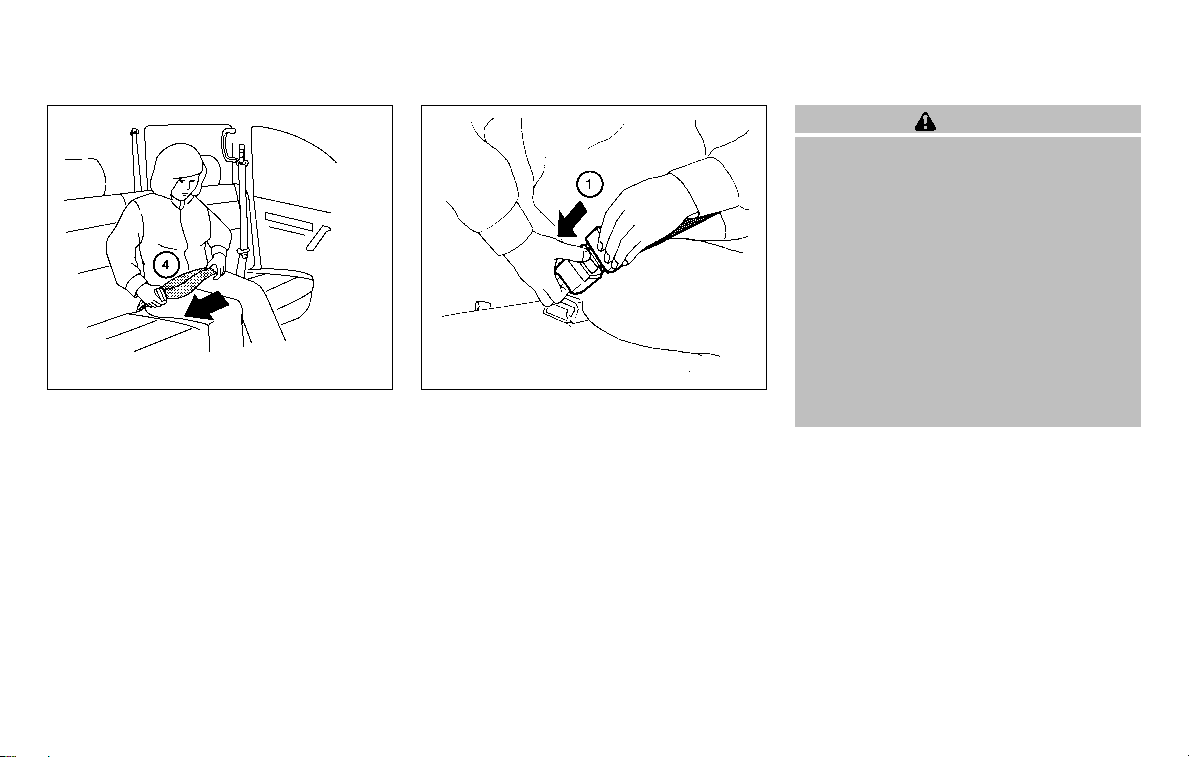 4

1