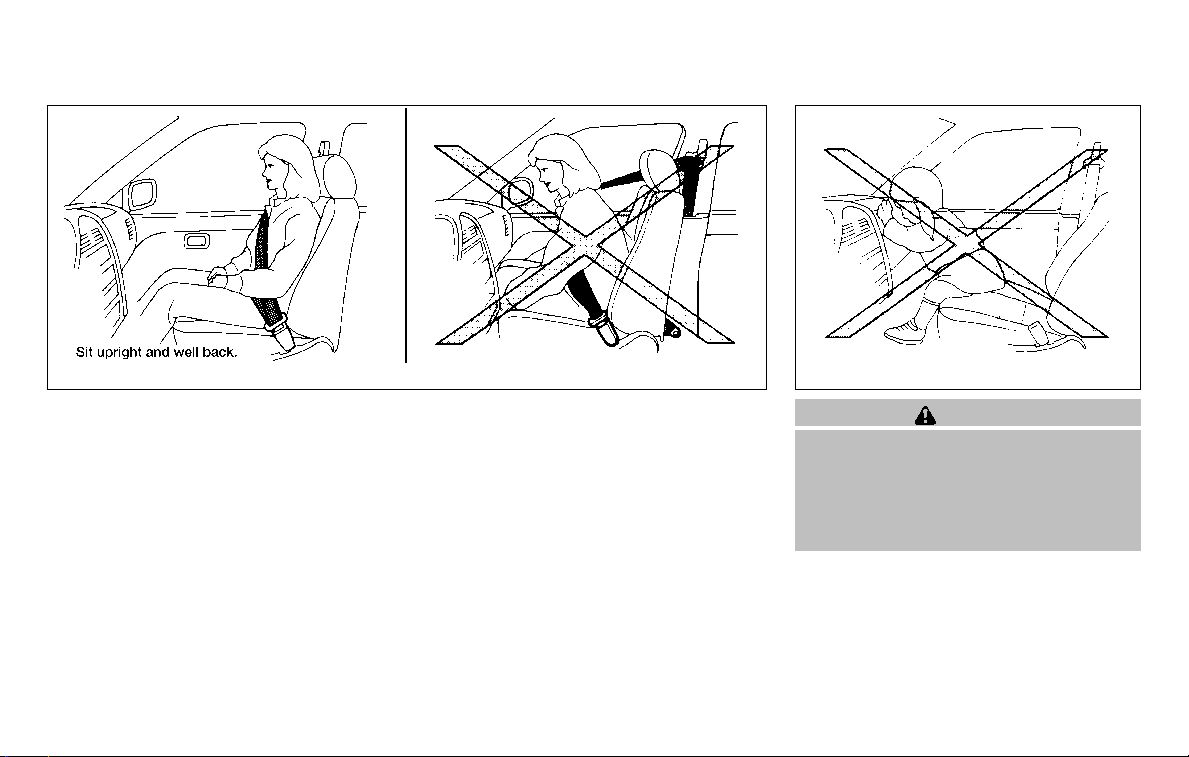 Sit upright and well back.