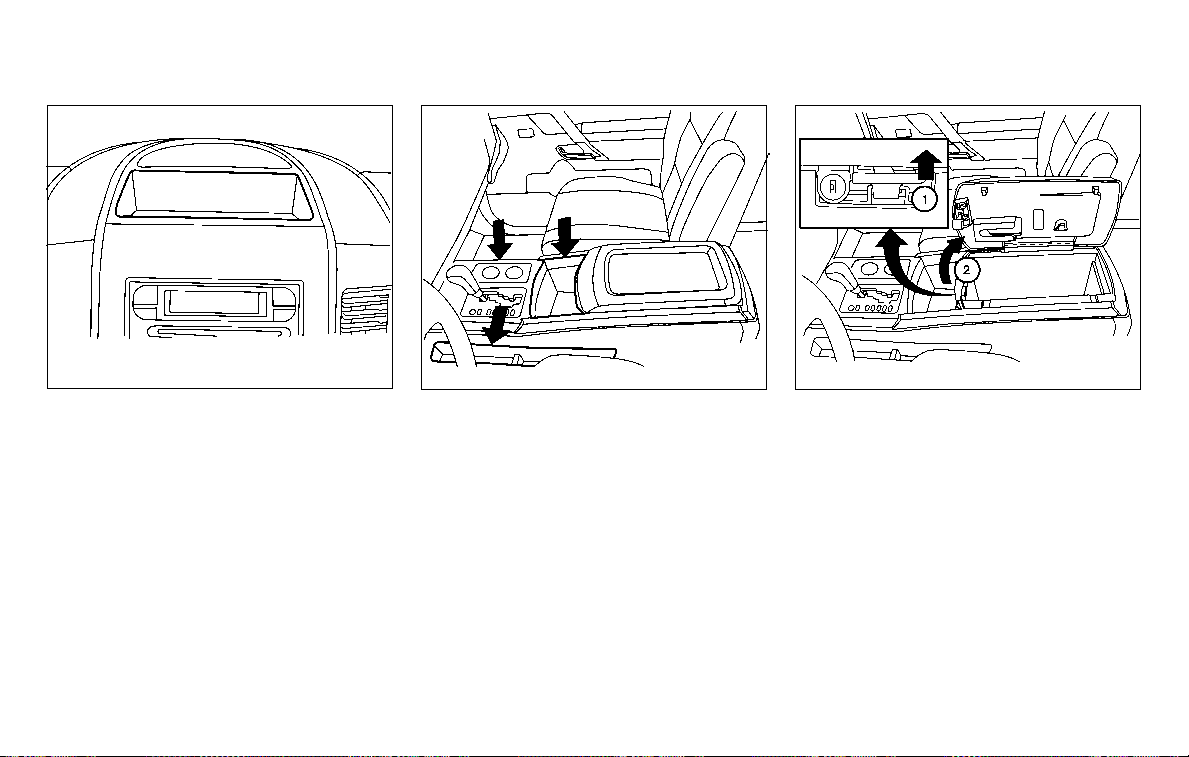 1

2