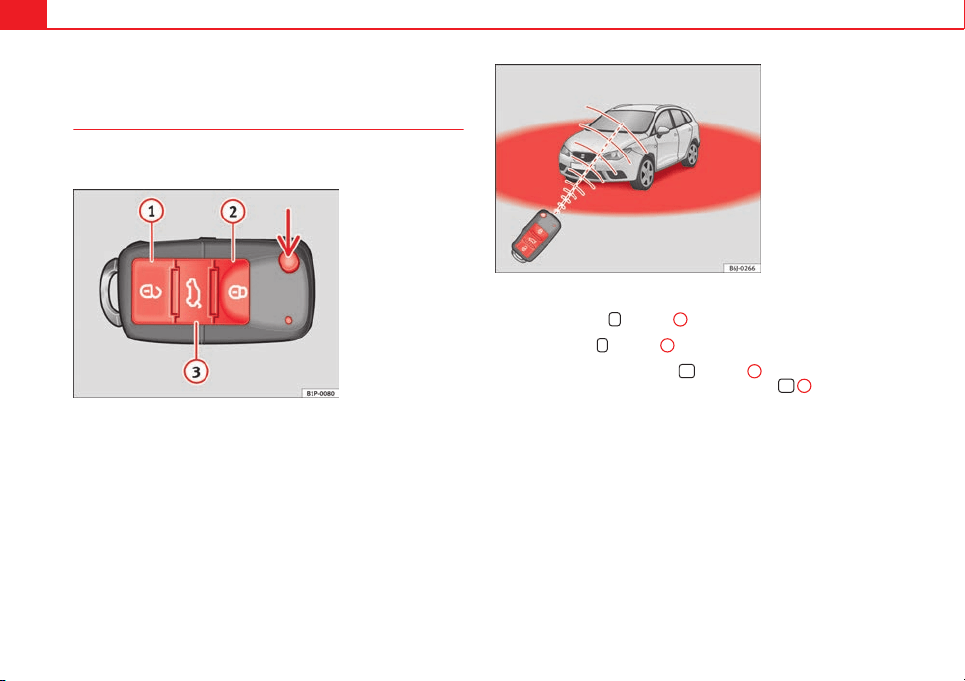 1

2

3

B1P-0080

B6J-0266