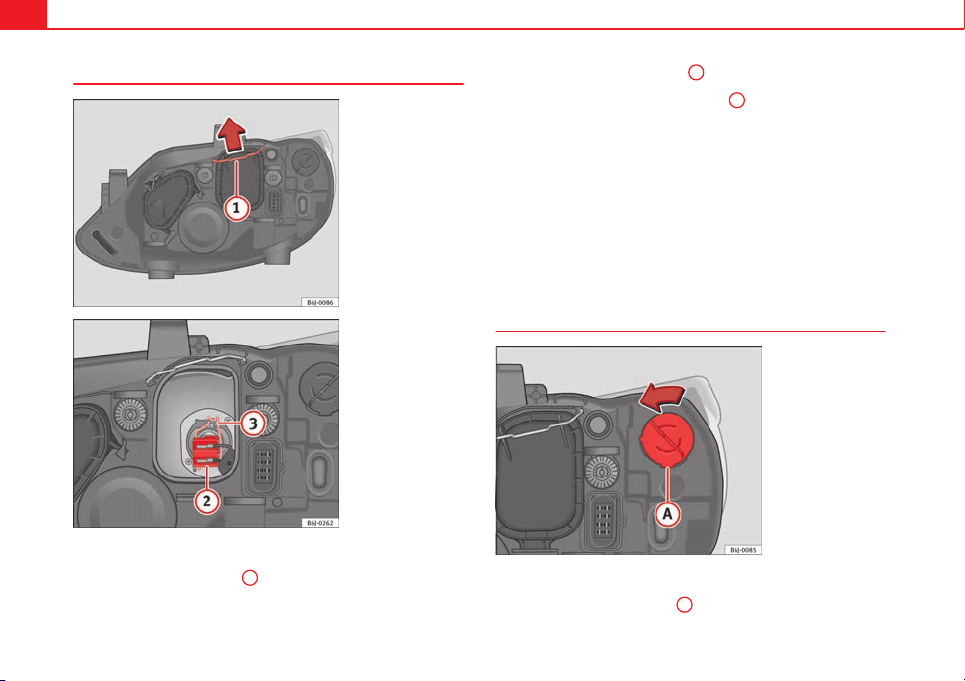 1

B6J-0086

3

2

B6J-0262

A

B6J-0085