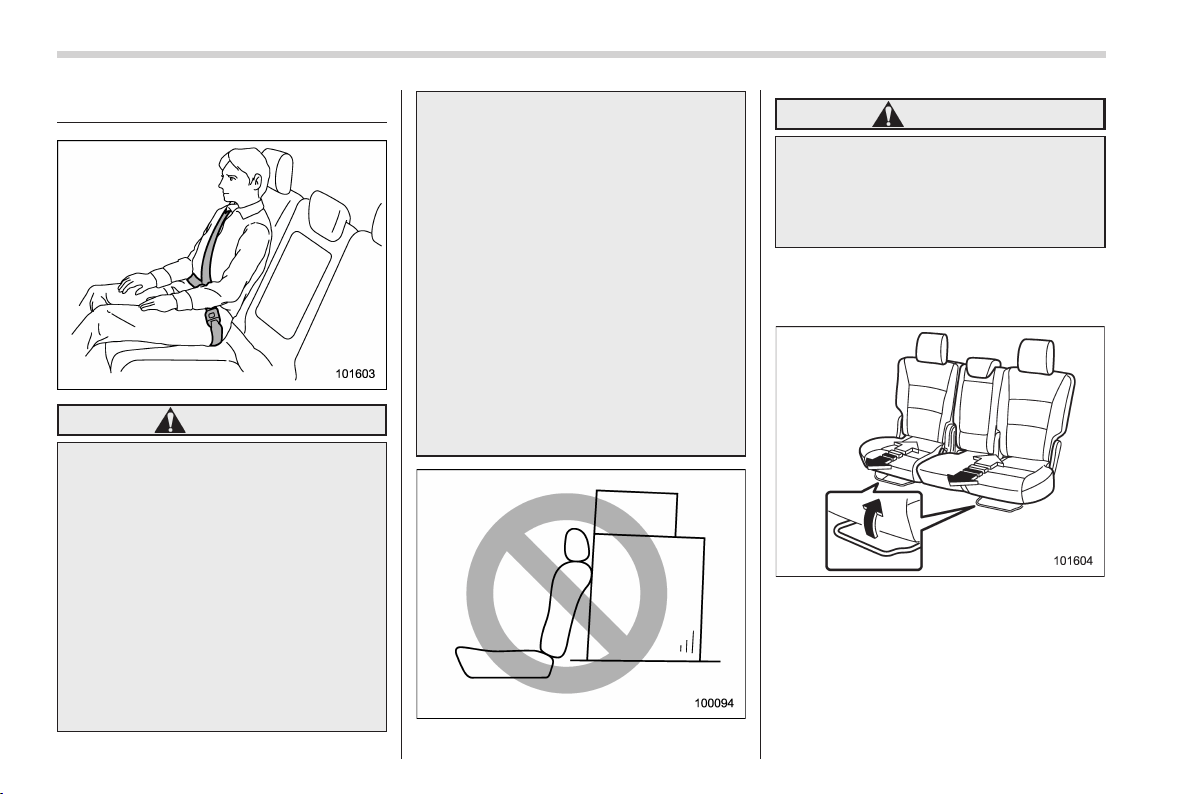 101603

100094

101604