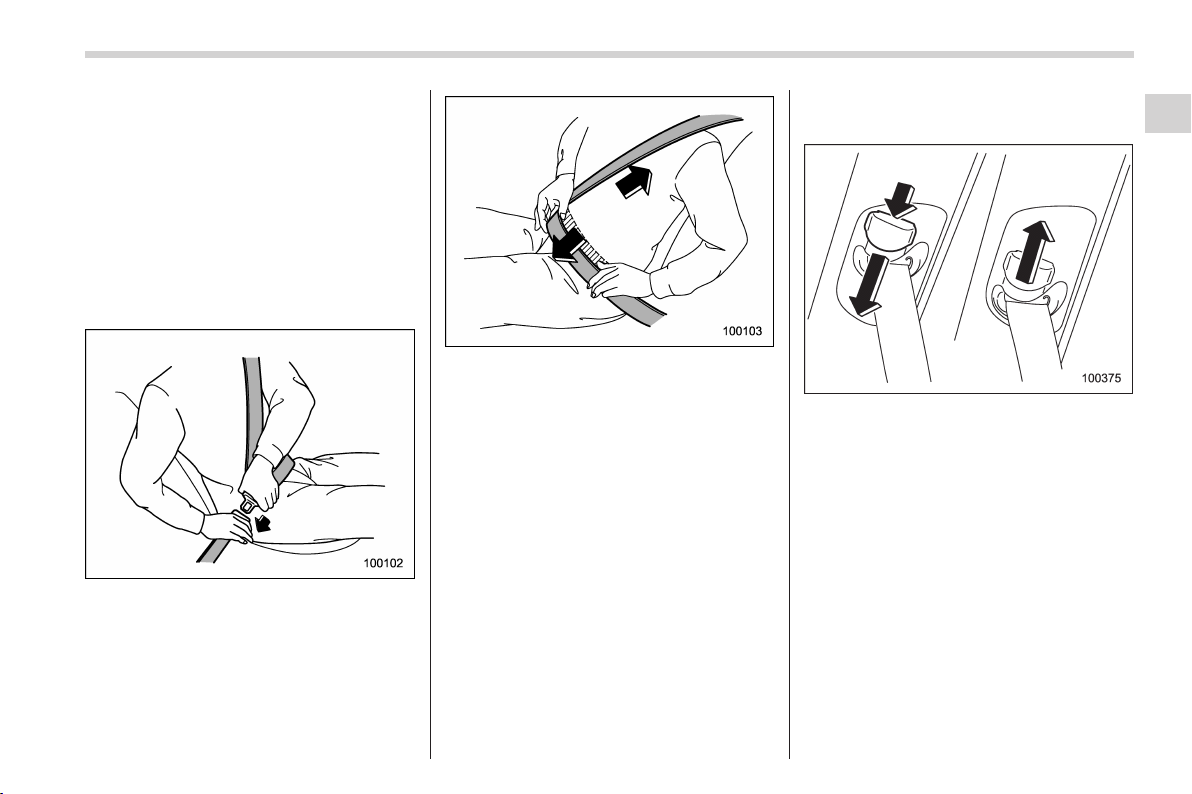 100102

100103

100375