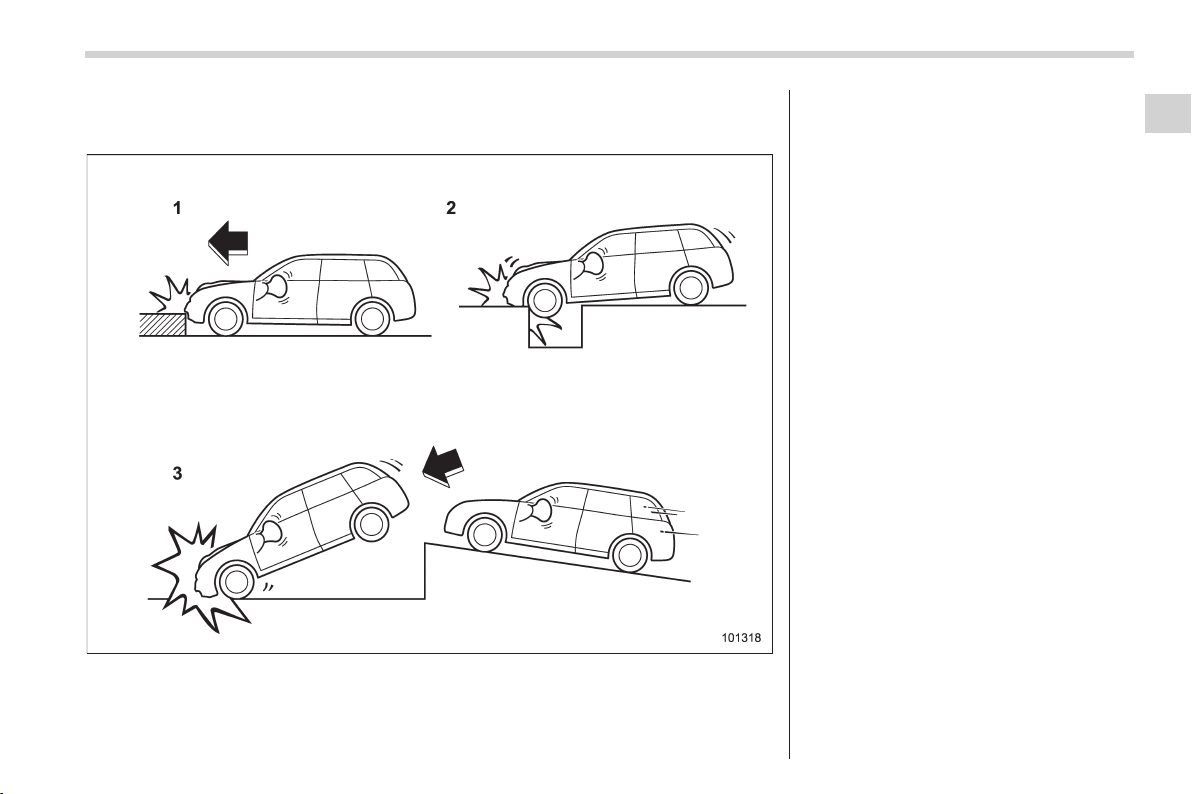 1

2

3

101318