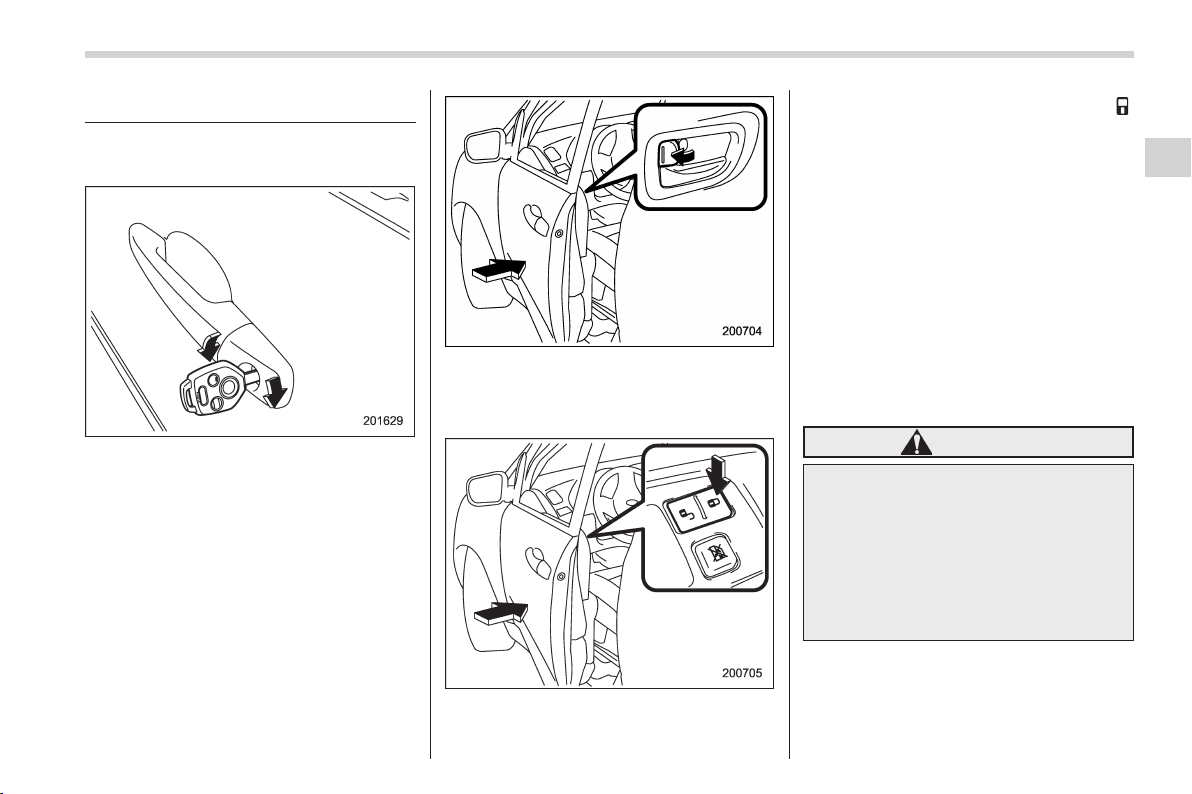 201629

200704

200705