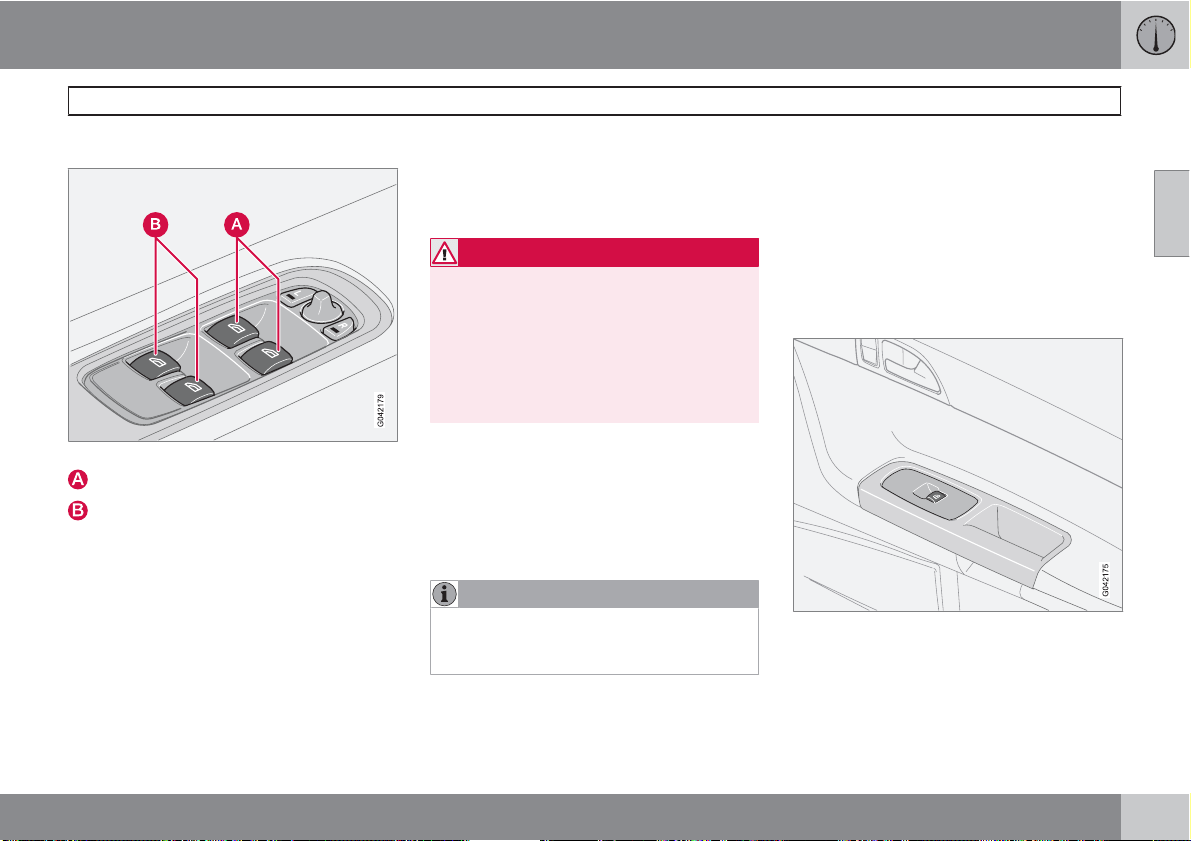 B A

G042179

A

B

G042175