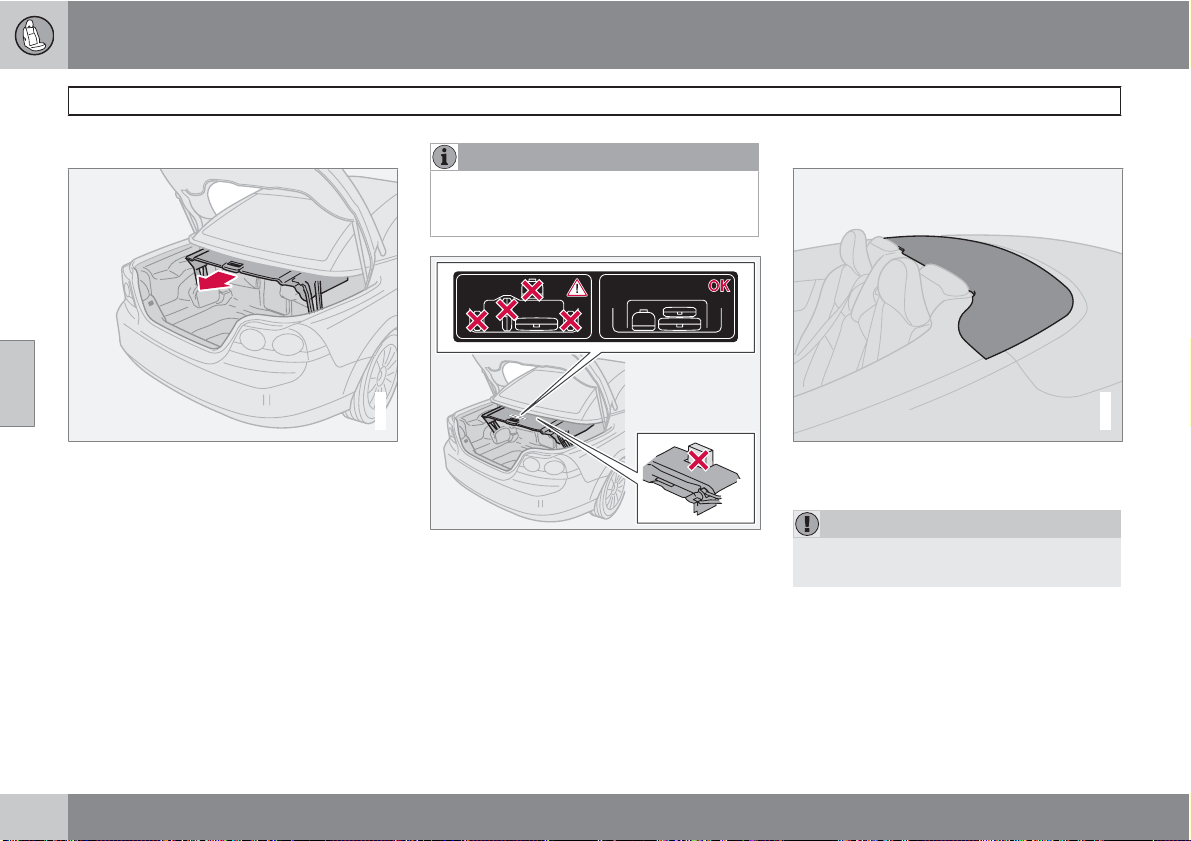 OK