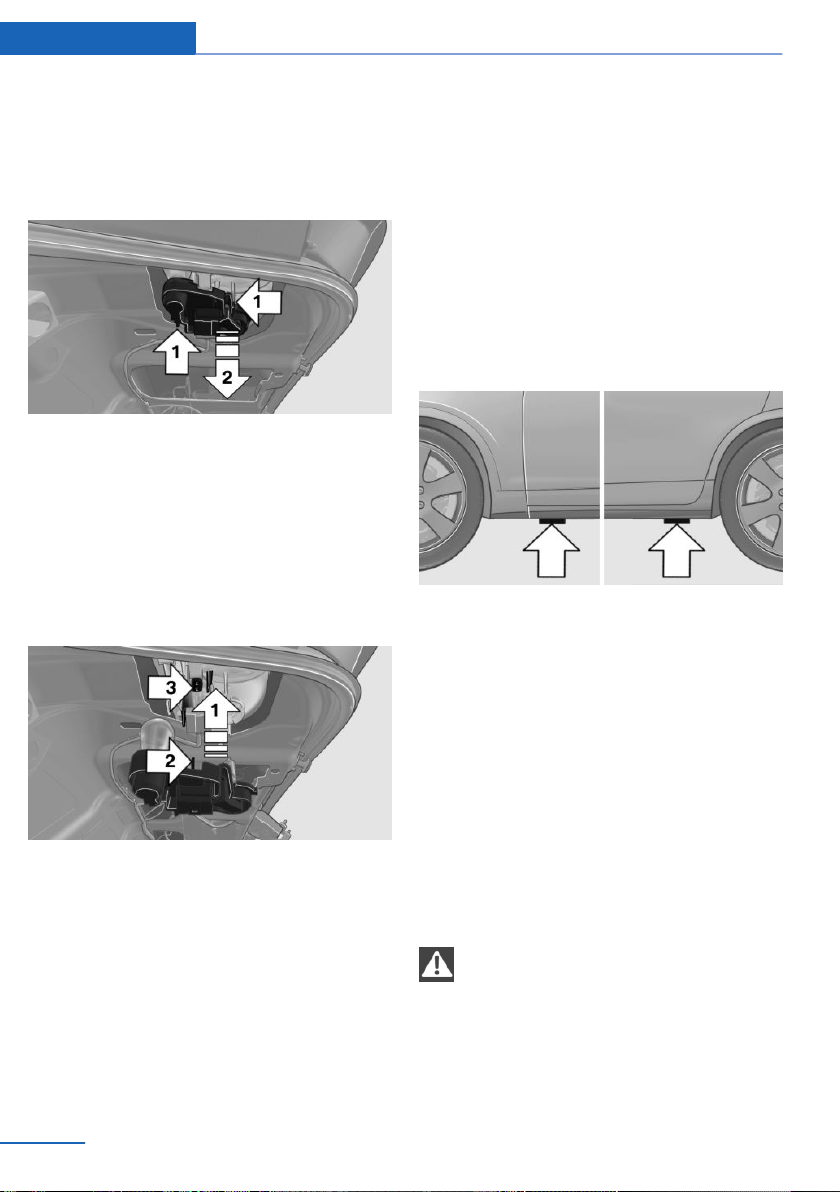 1

1

2

3

1

2