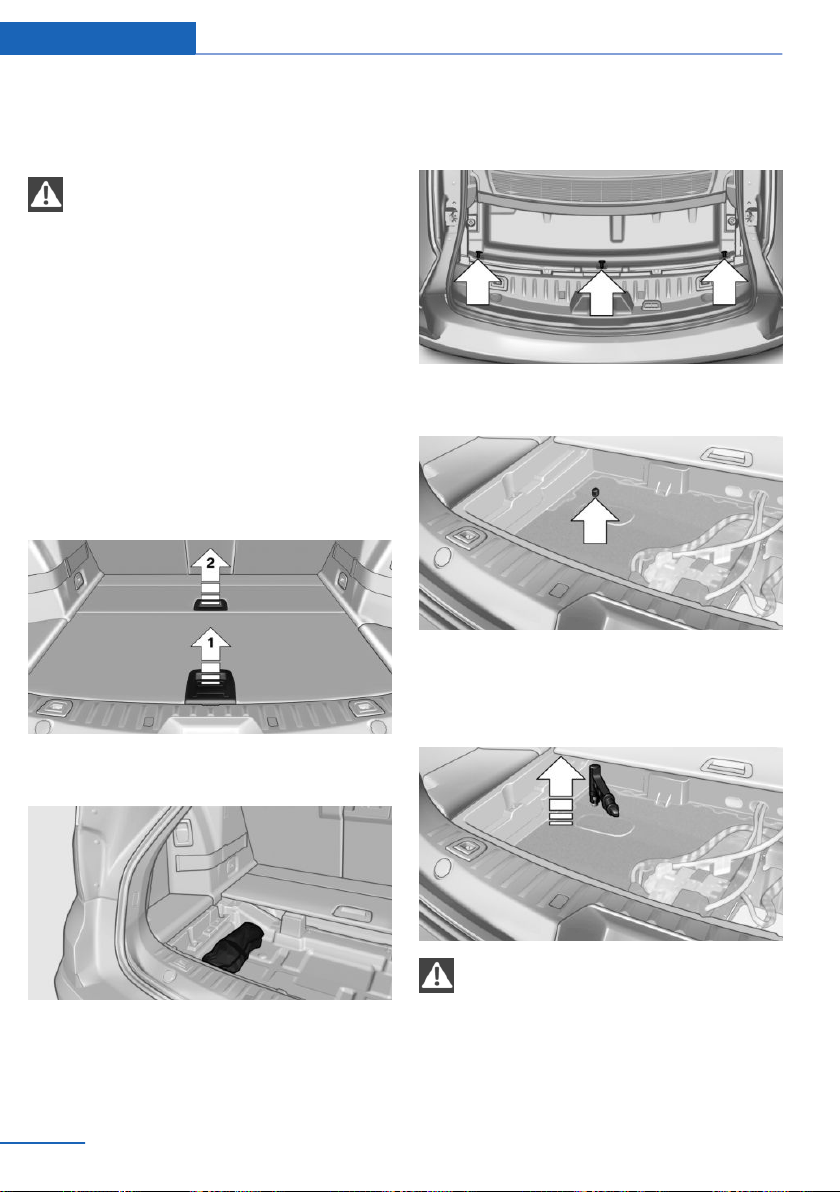 2

1