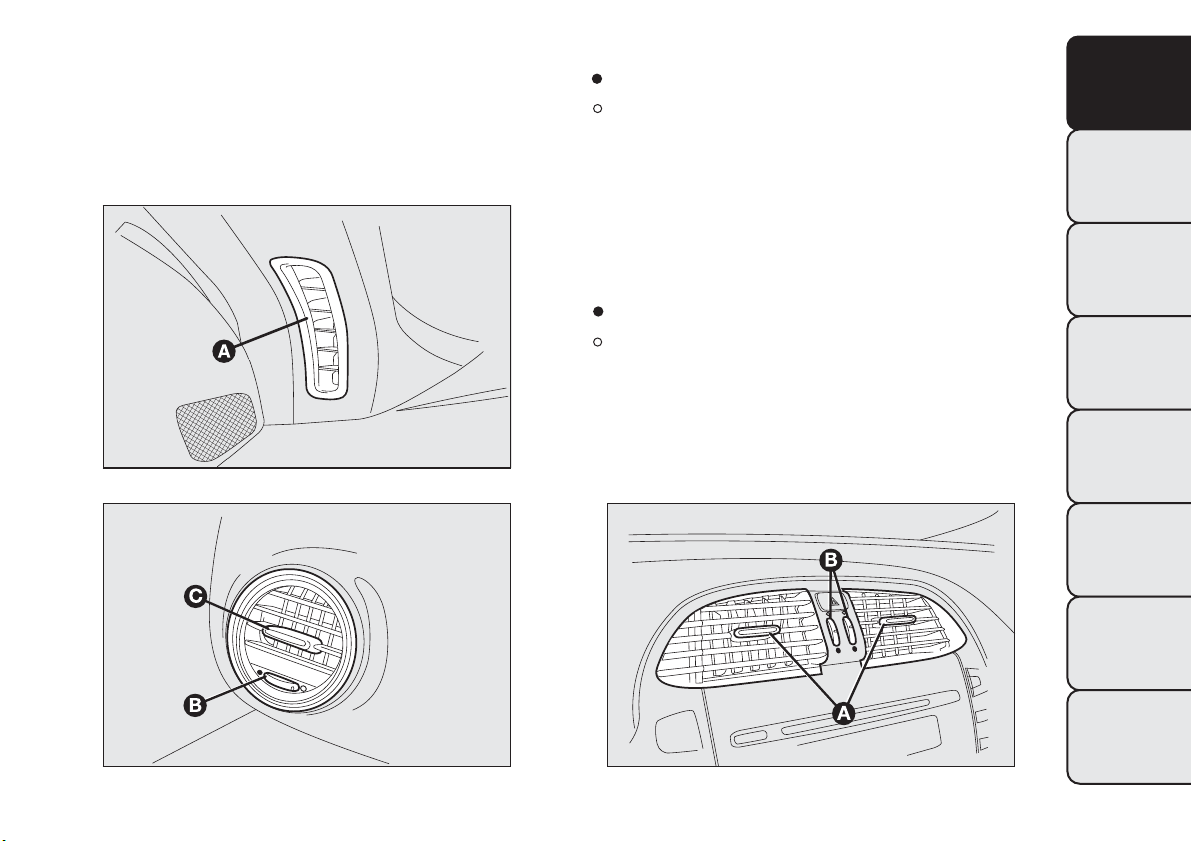 A

C

B

B

A