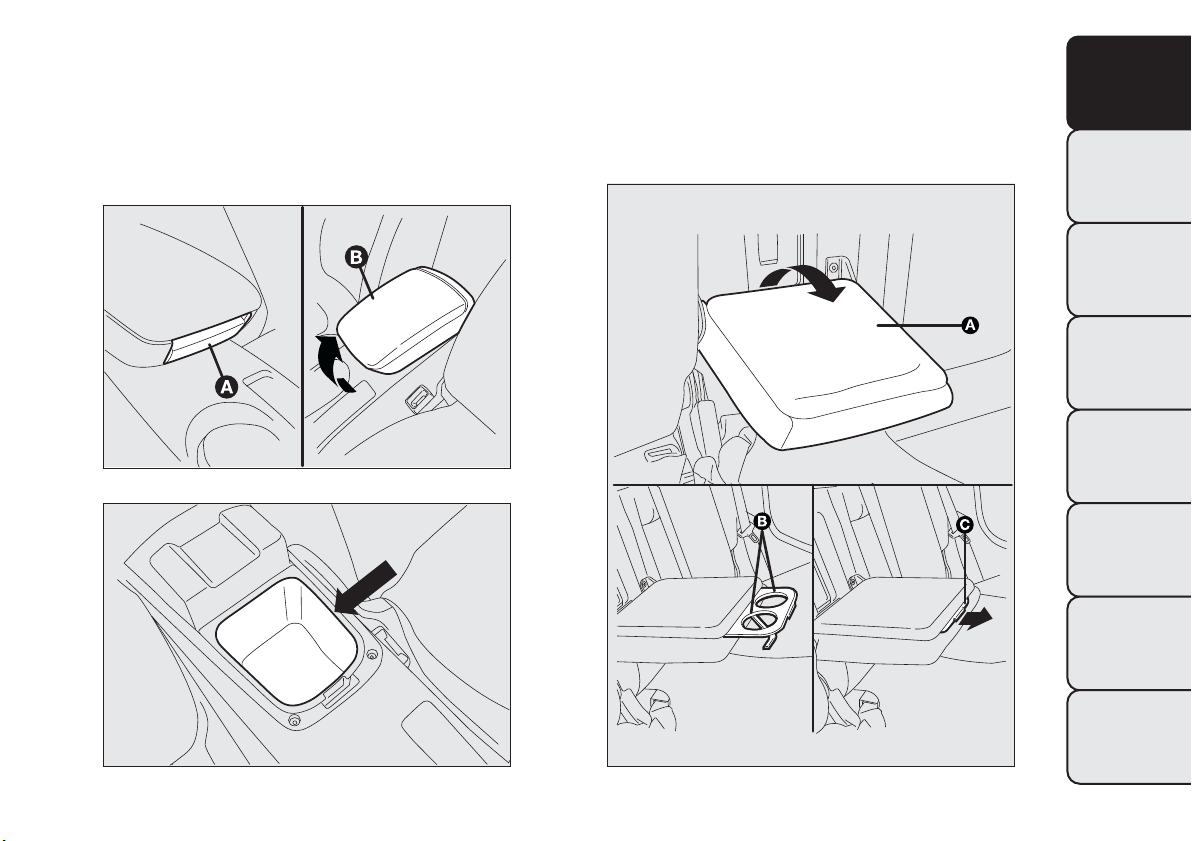 B

A

A

B

C