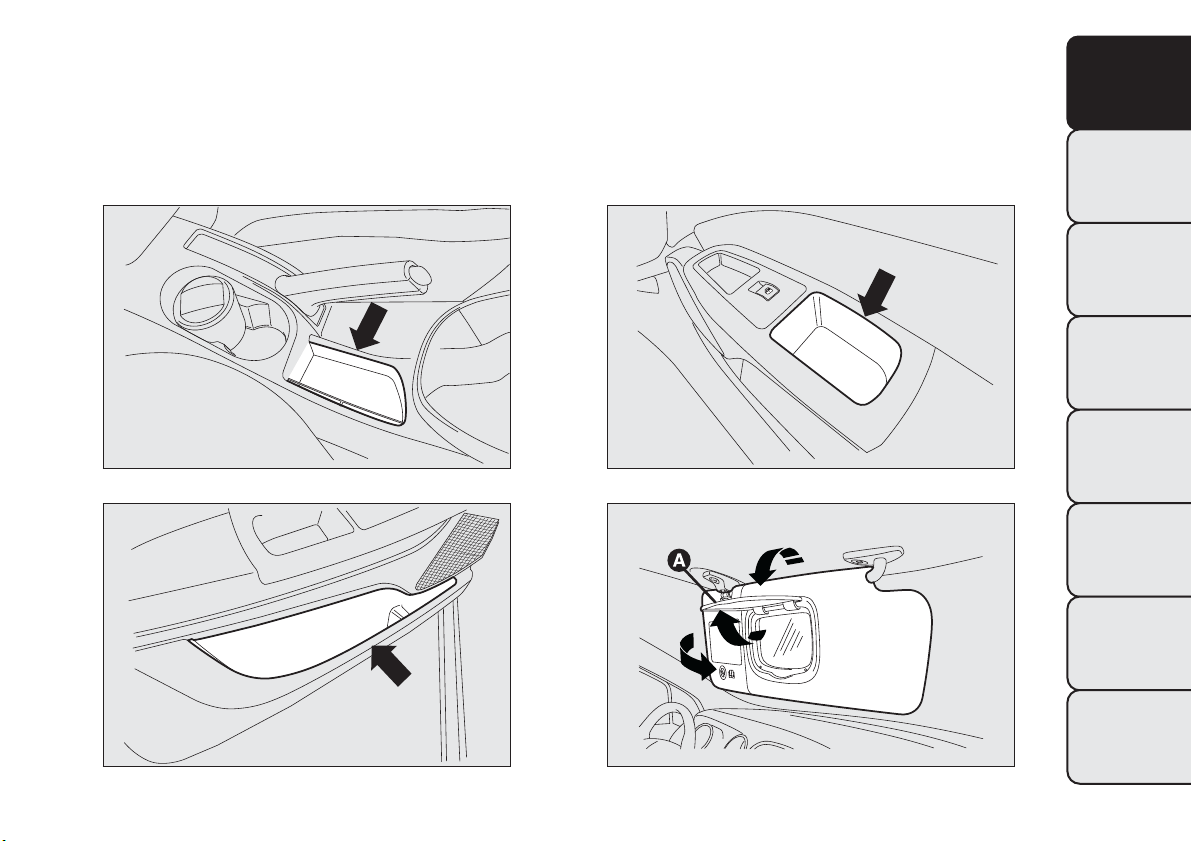 A