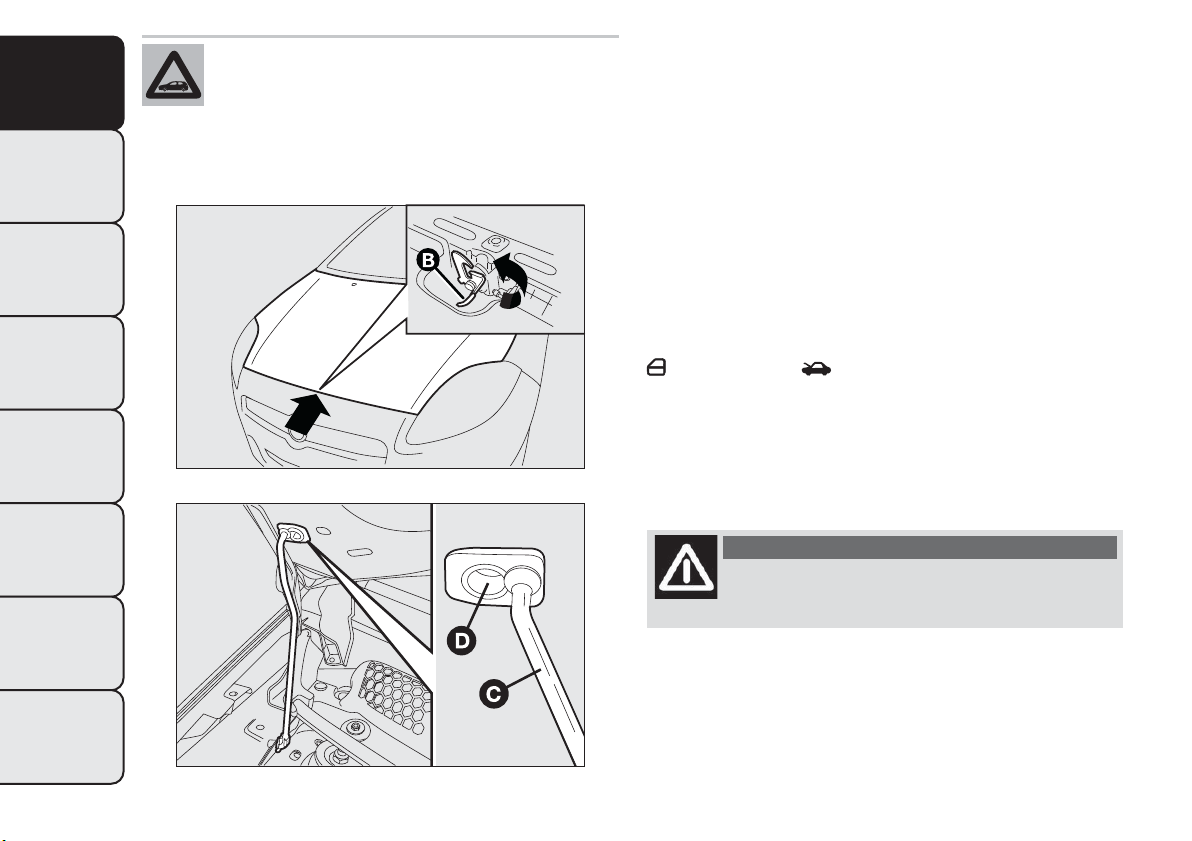 B

D

C