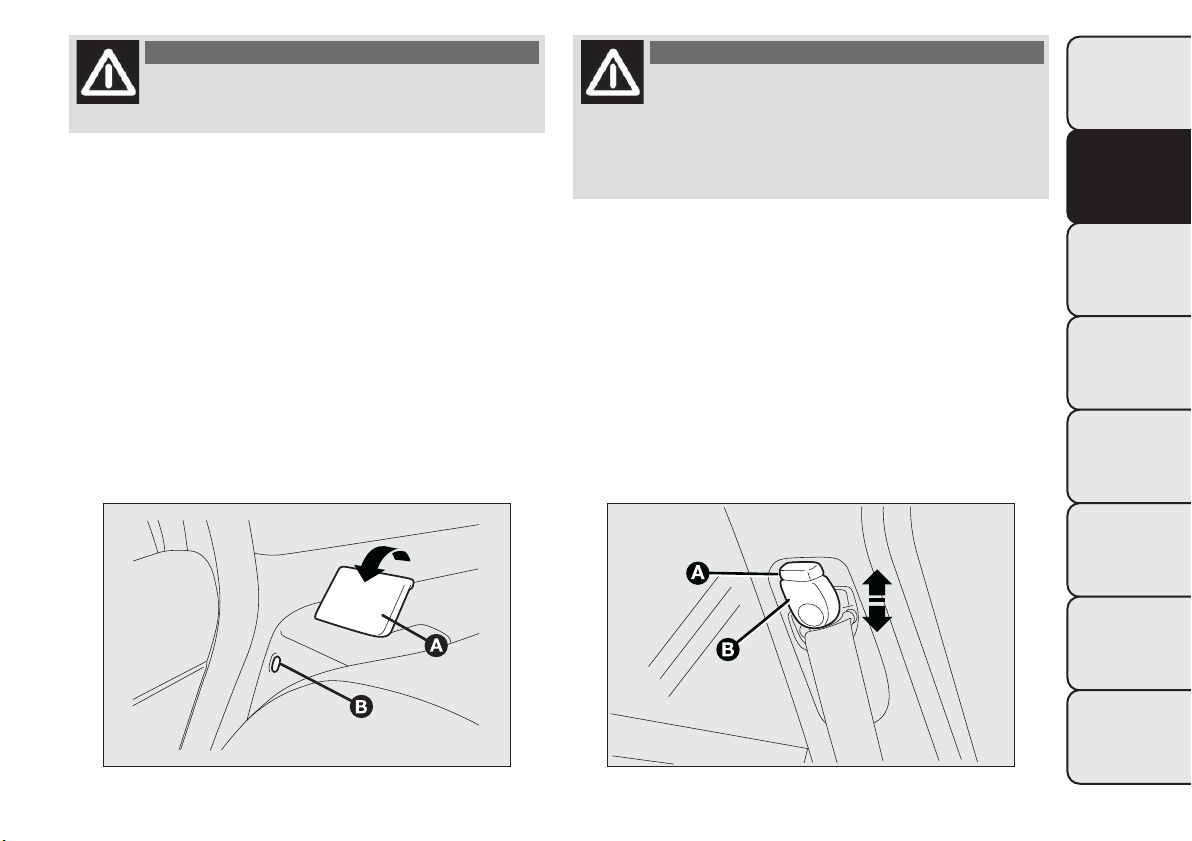 A

B

A

B