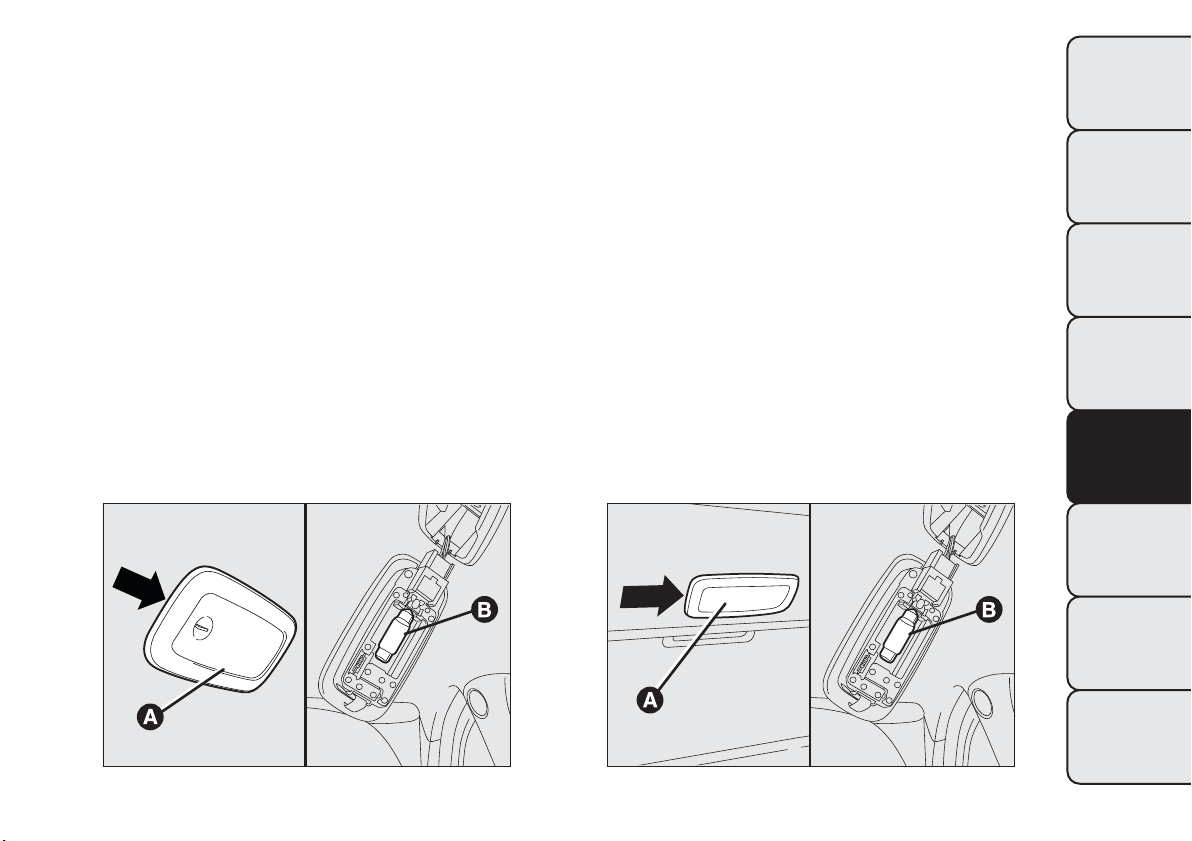 A

B

A

B