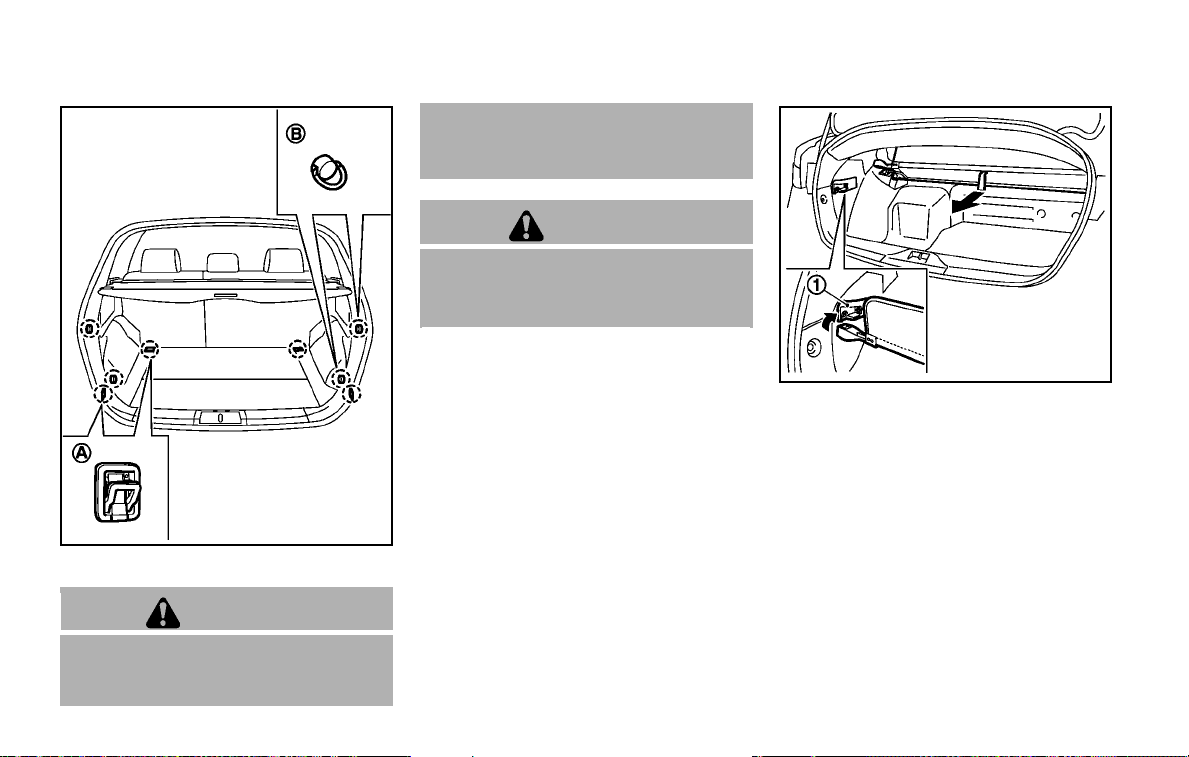 B

A

①