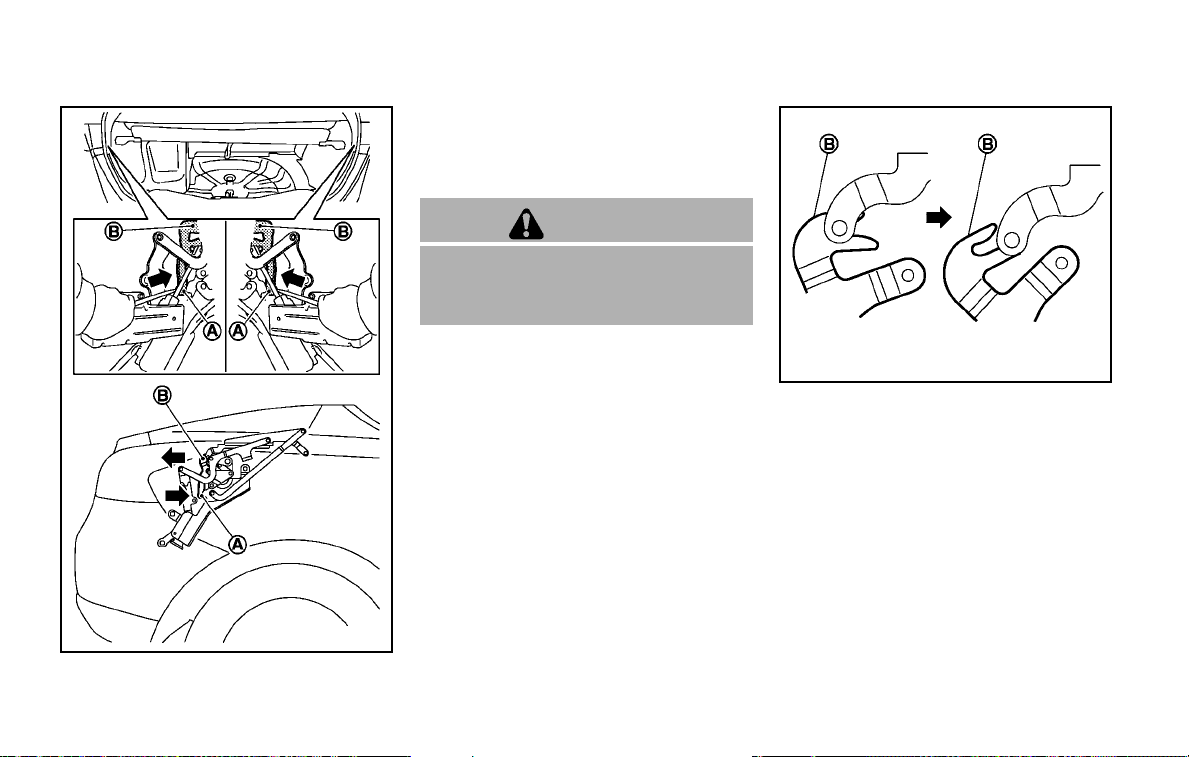 B

B

A

A

B

A

B

B