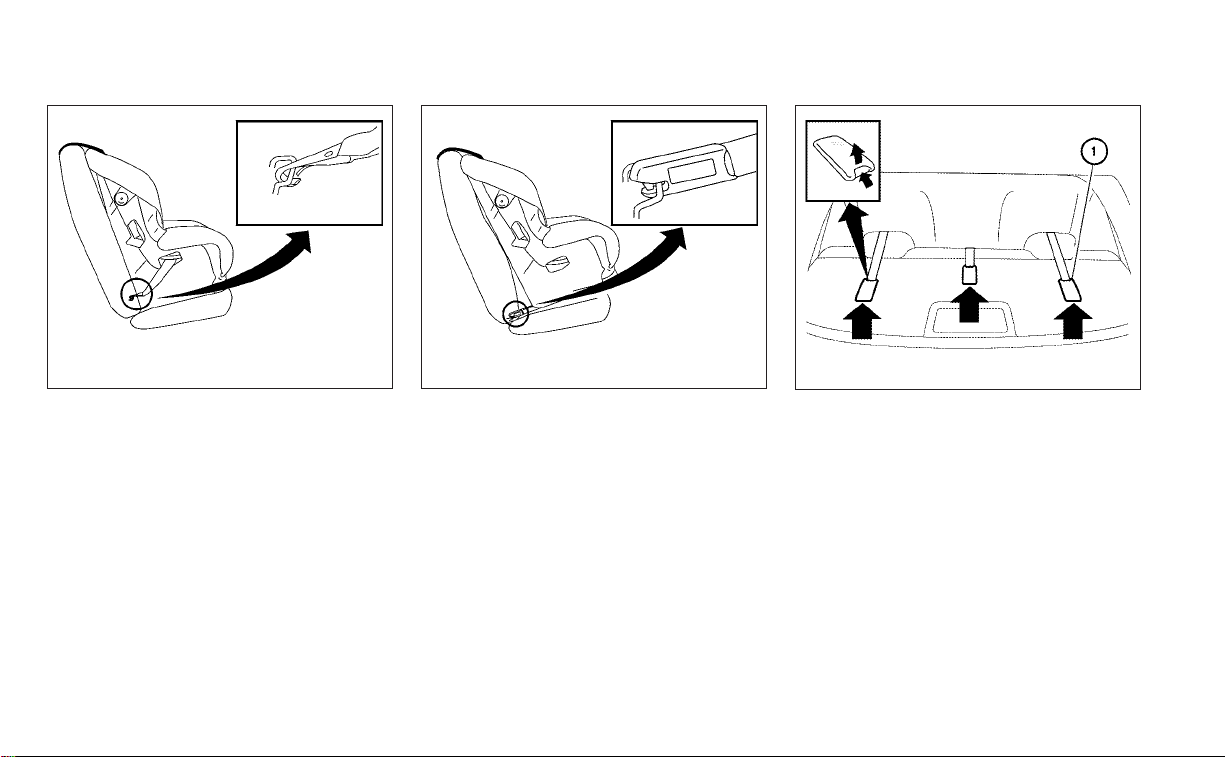 1