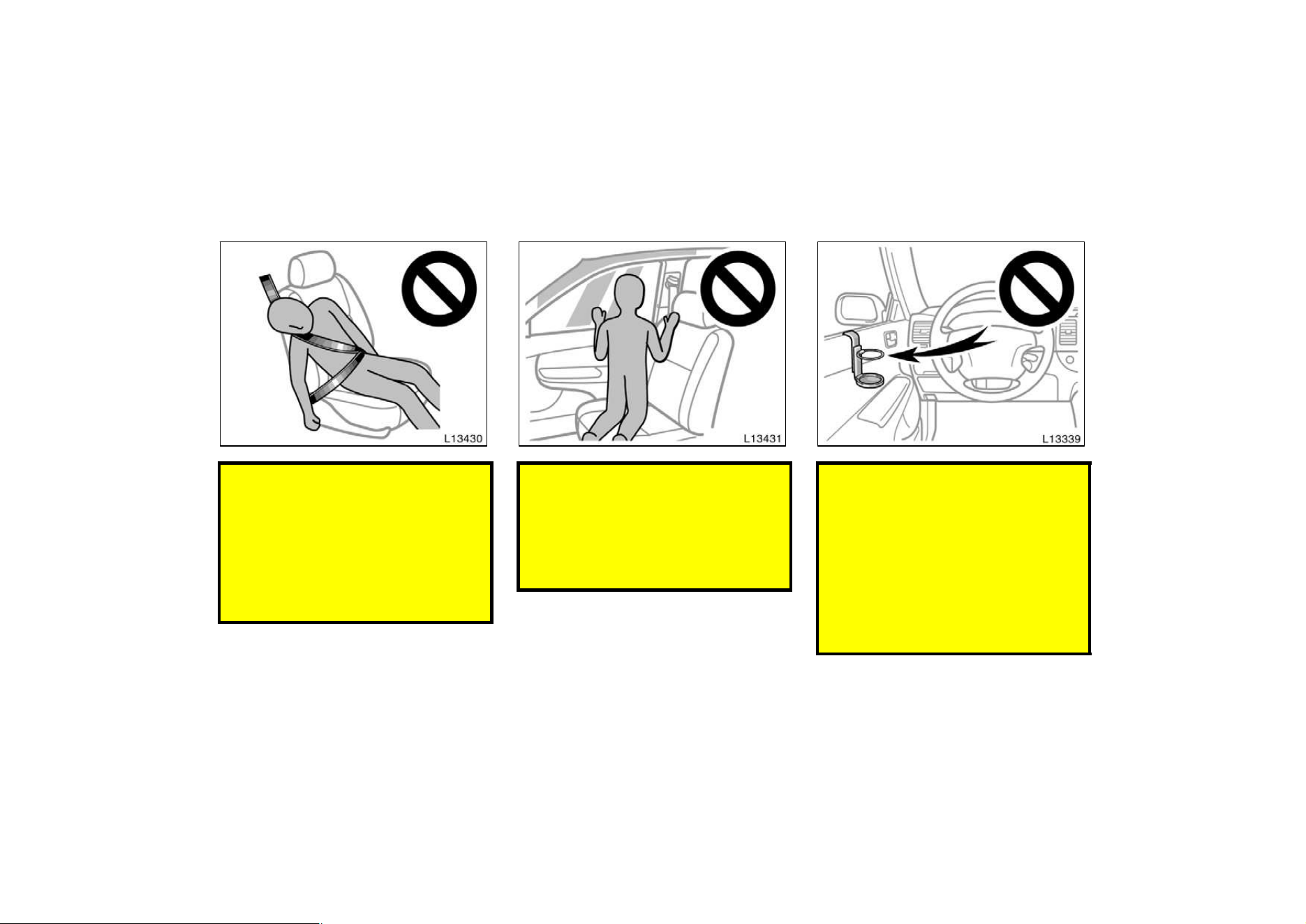 L13430

L13431

L13339