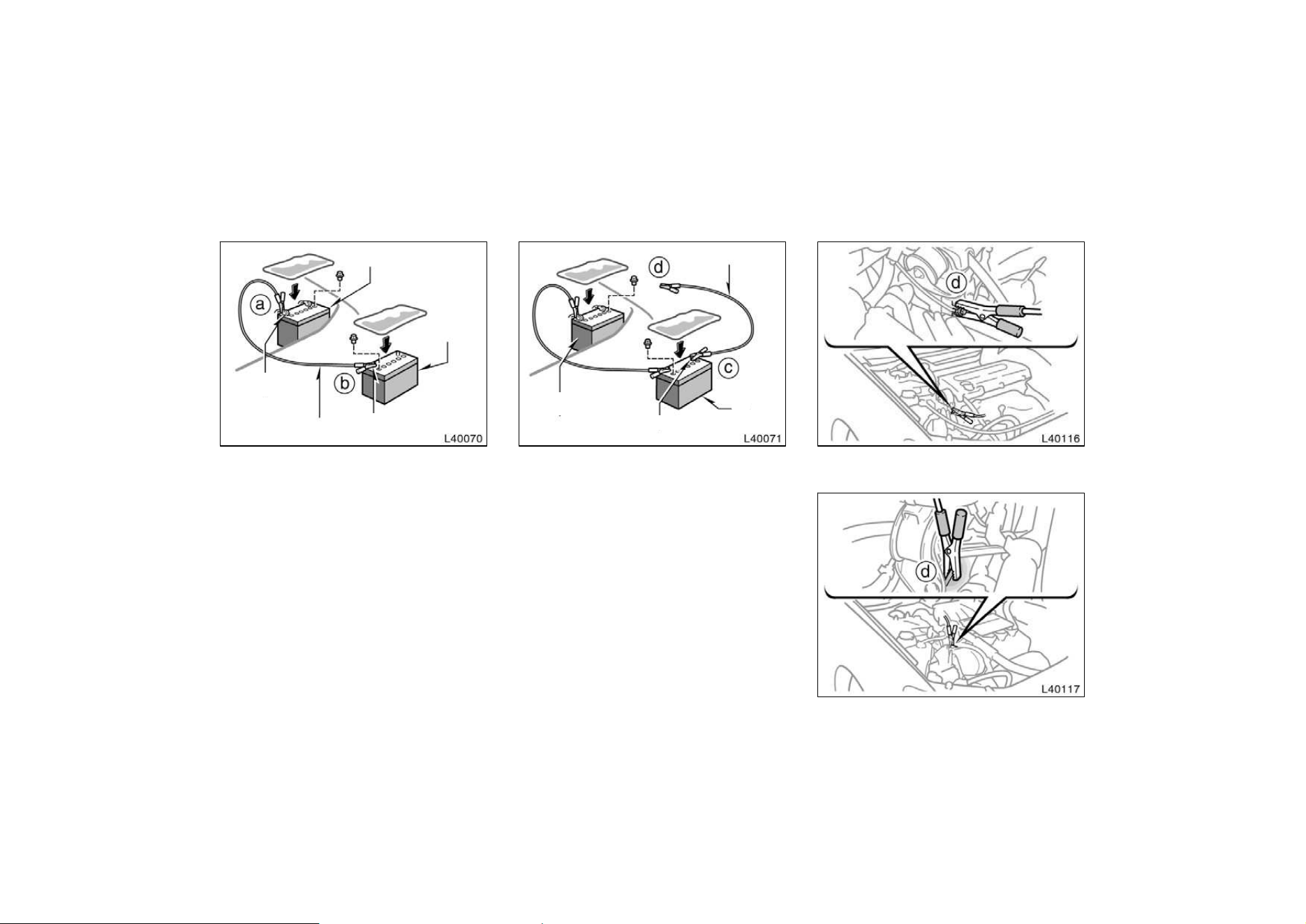 a

b

L40070

d

c

L40071

d

L40116

d

L40117