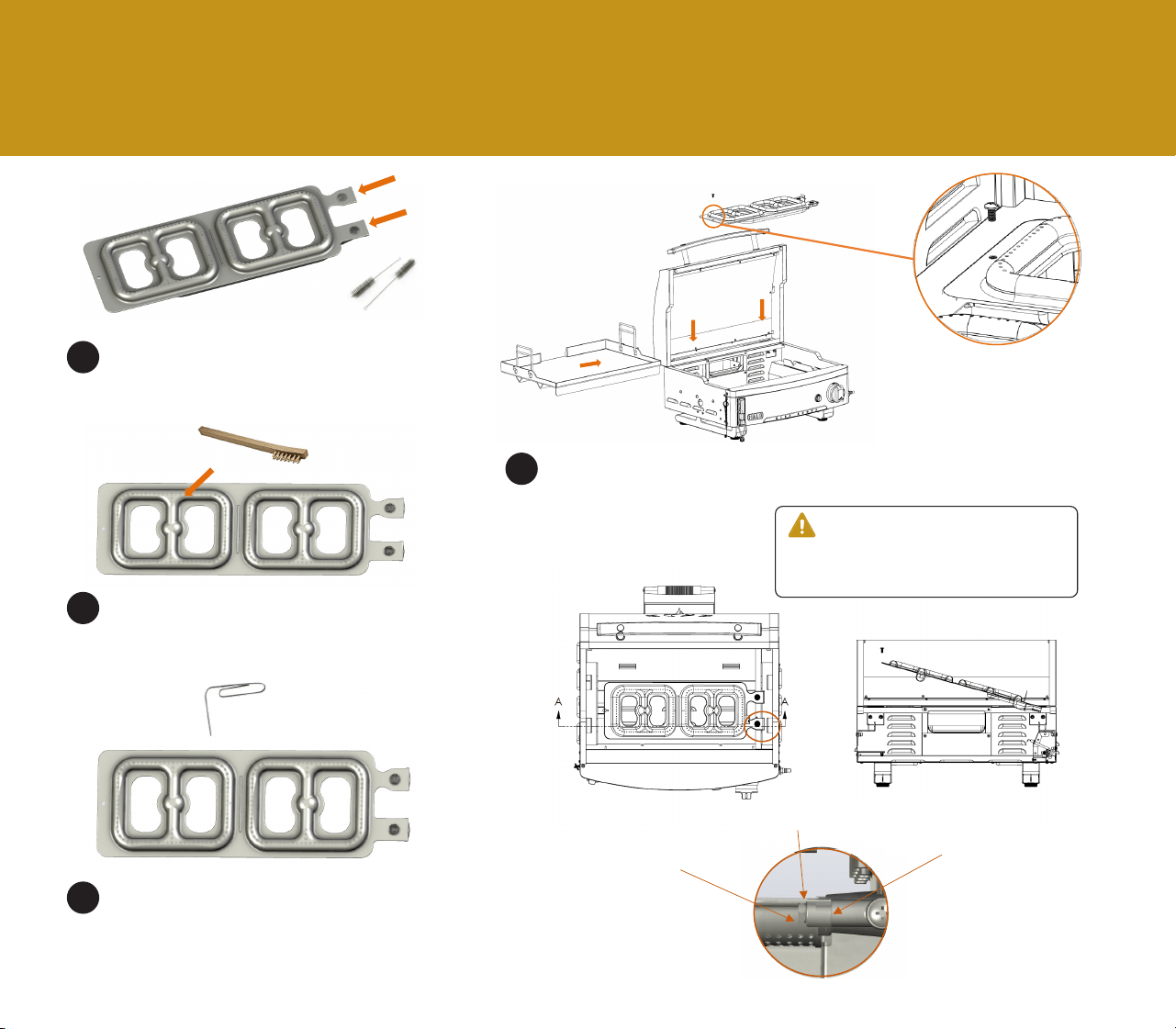 A

A