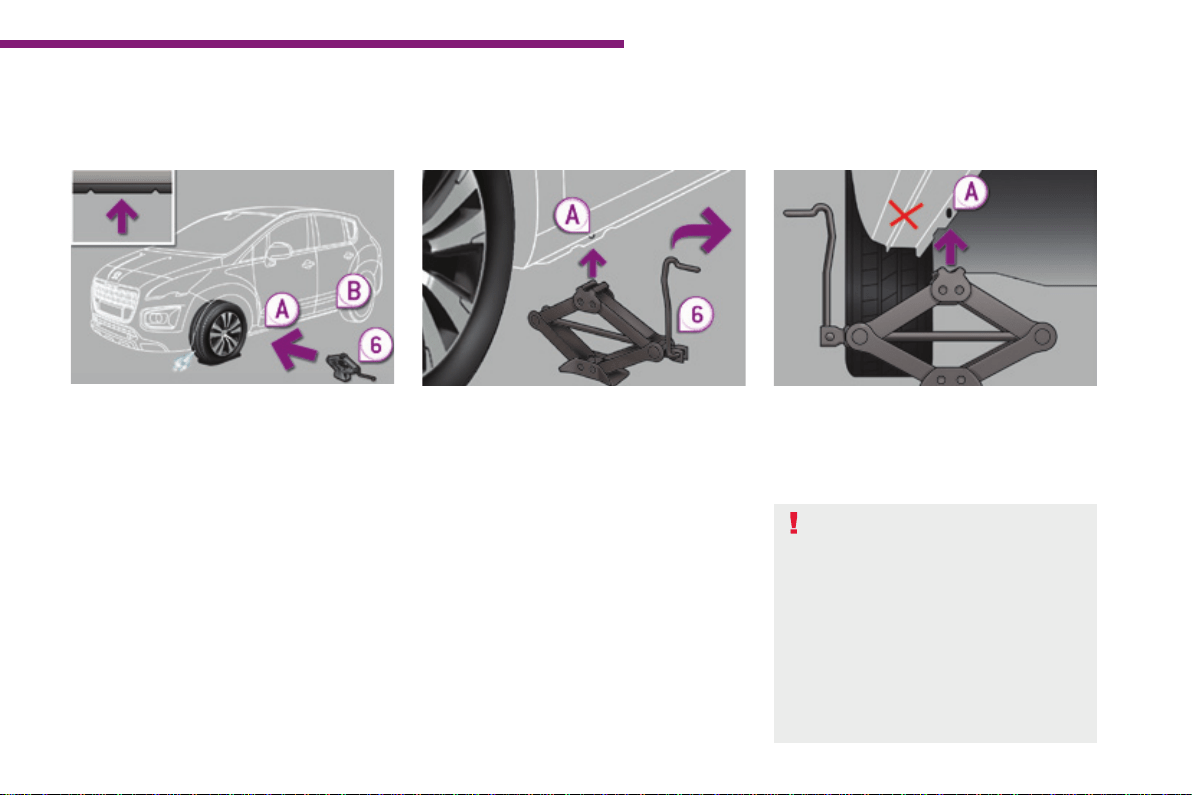 A
B
6

A
6

A

!