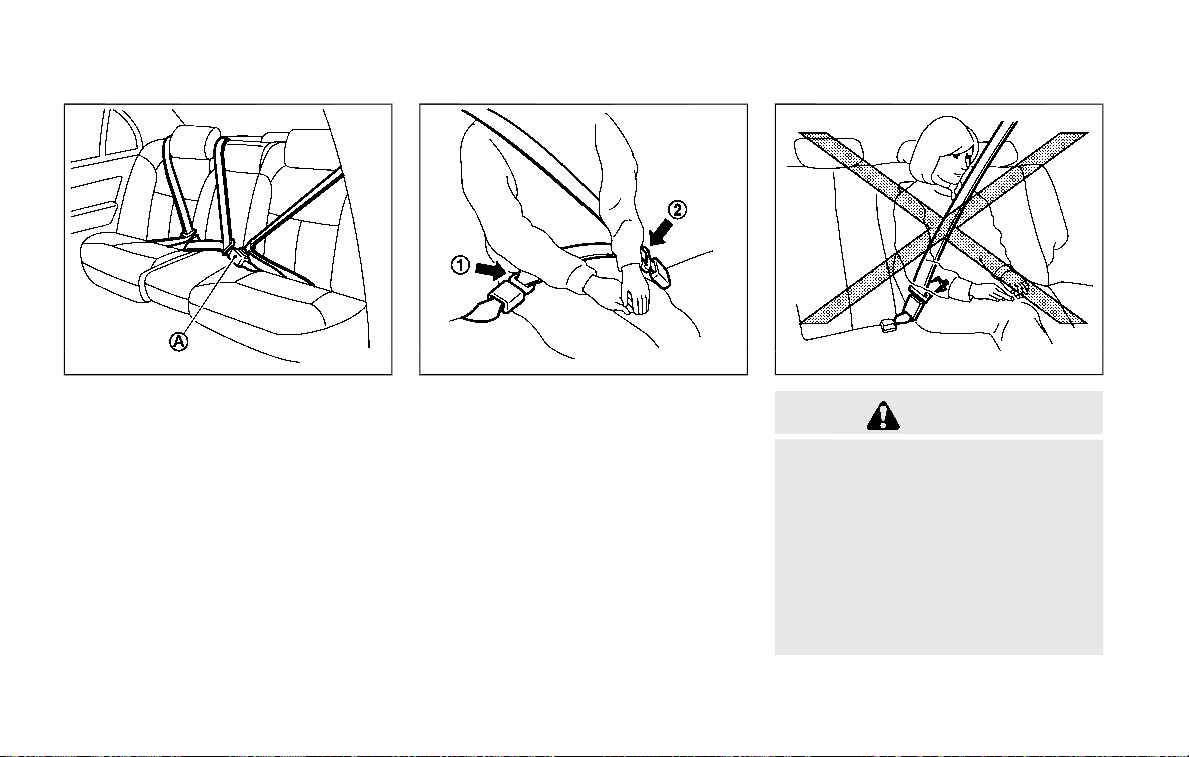 Ⓐ

①

②