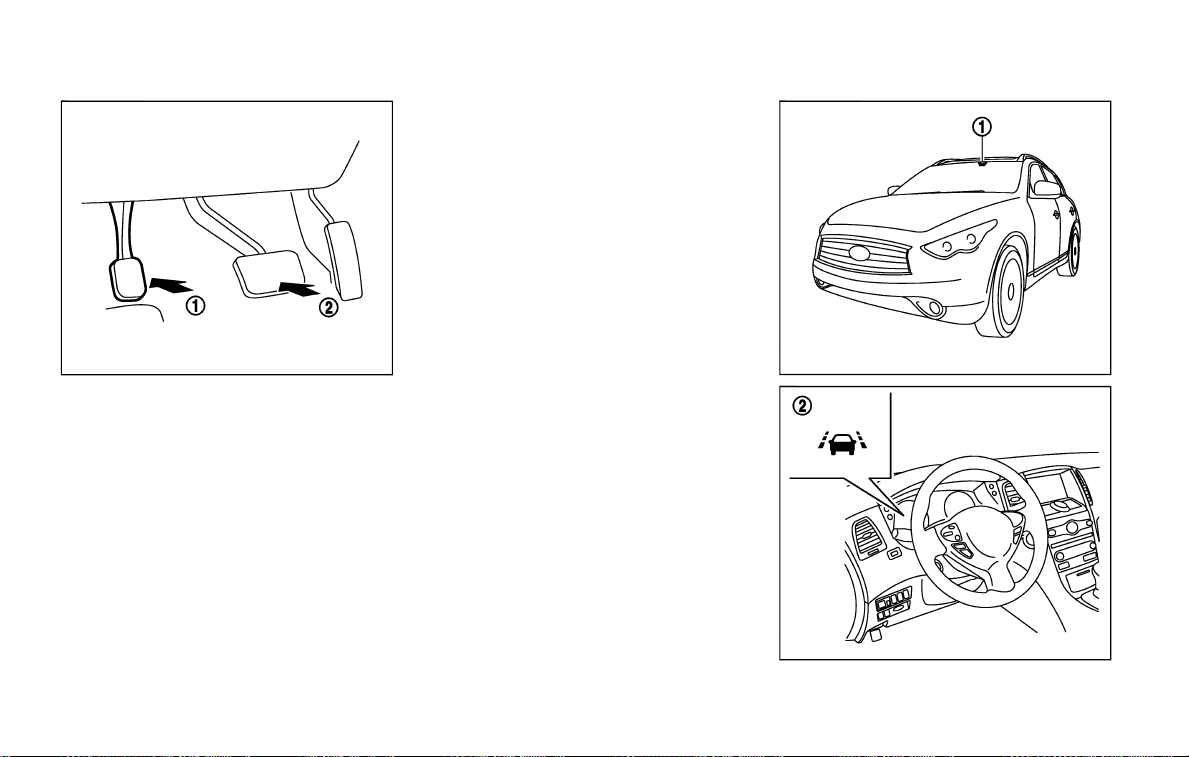 ①
②

①

②