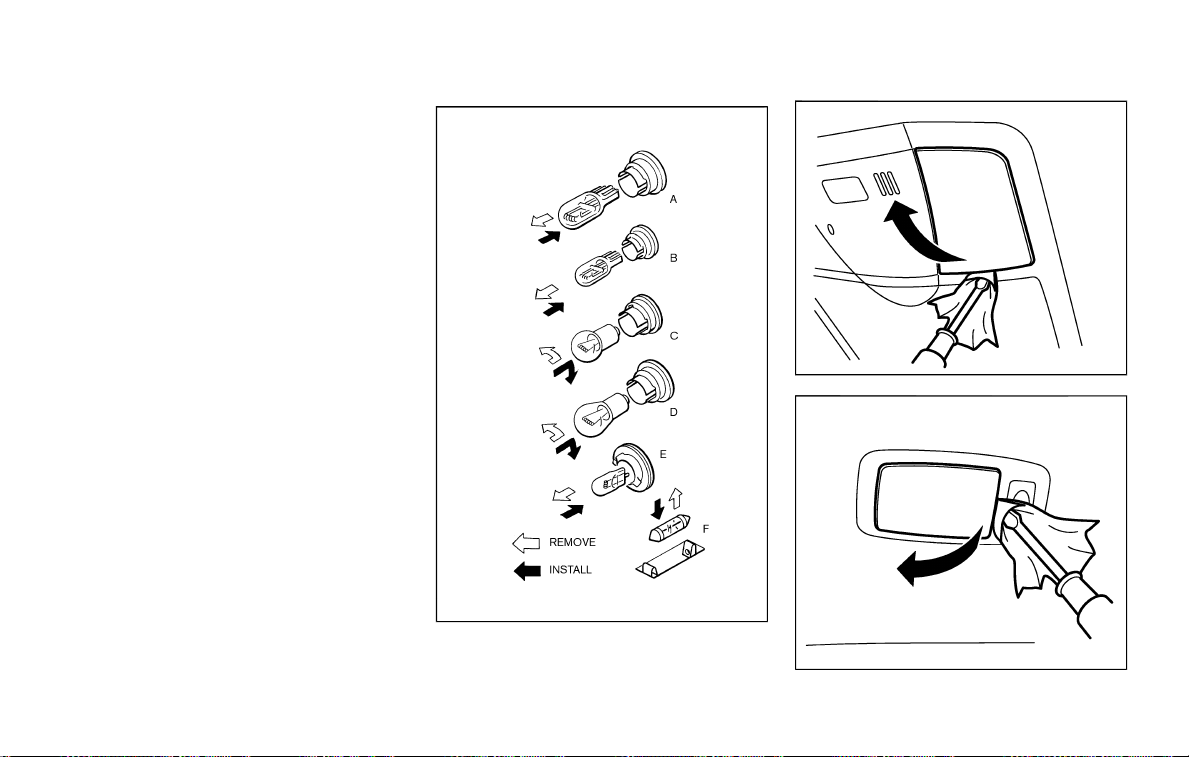 A

B

C

D

E

F

REMOVE

INSTALL