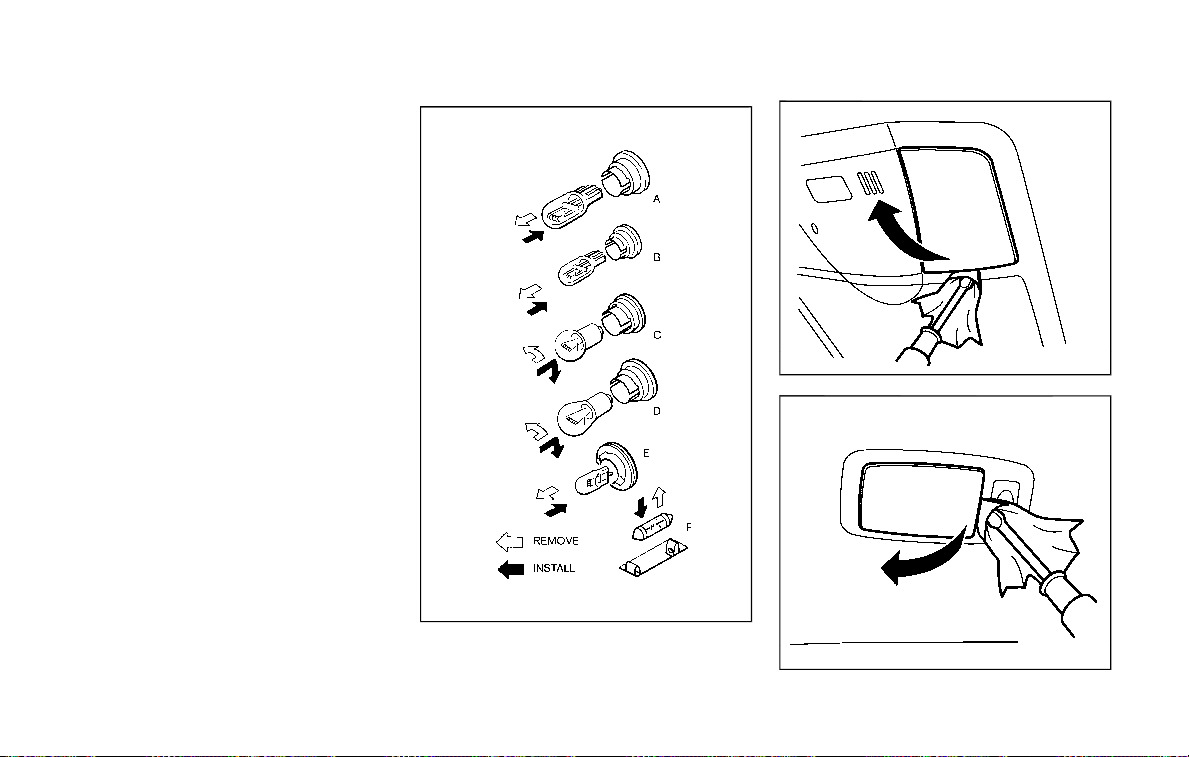 A
B
C
D
E
F
REMOVE
INSTALL