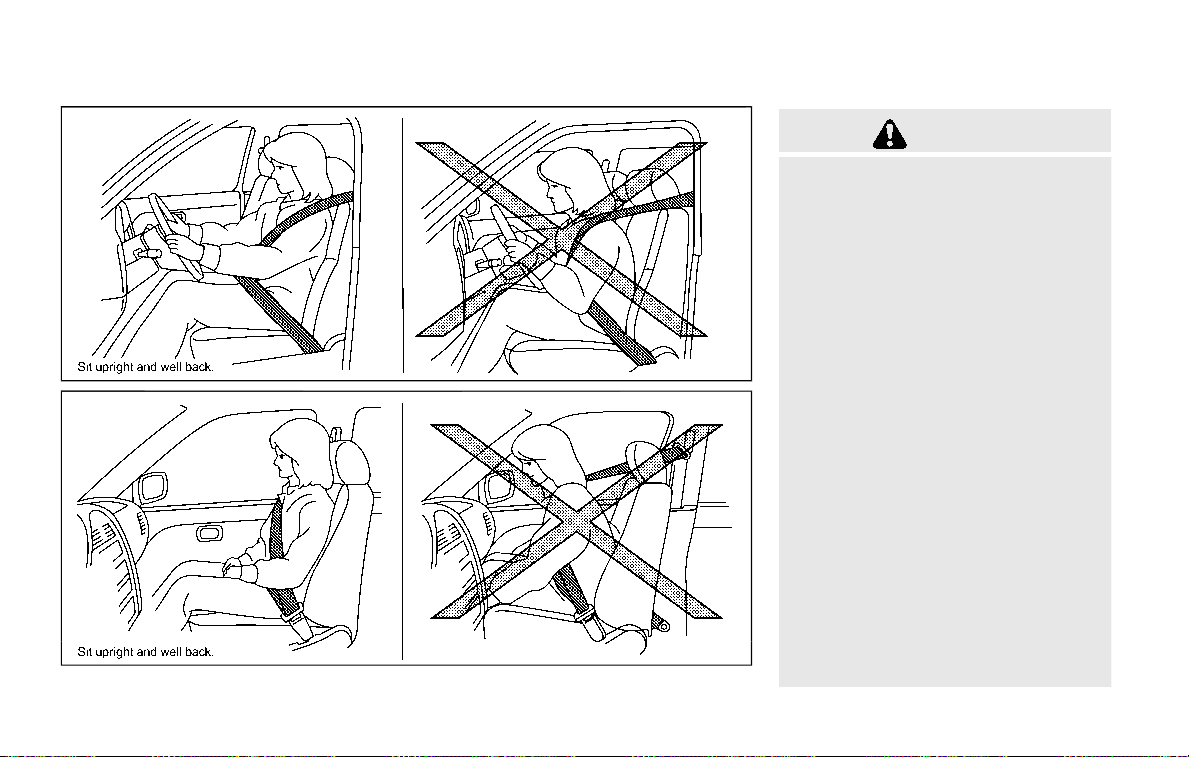 Sit upright and well back.

Sit upright and well back.