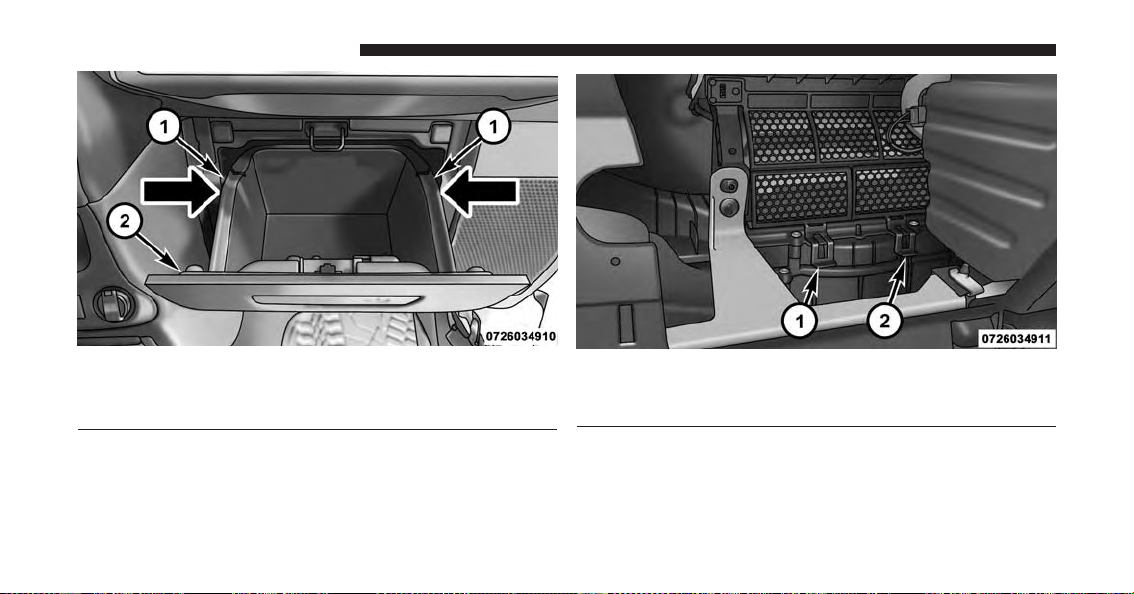 1
1
2
0726034910

1
2
0726034911