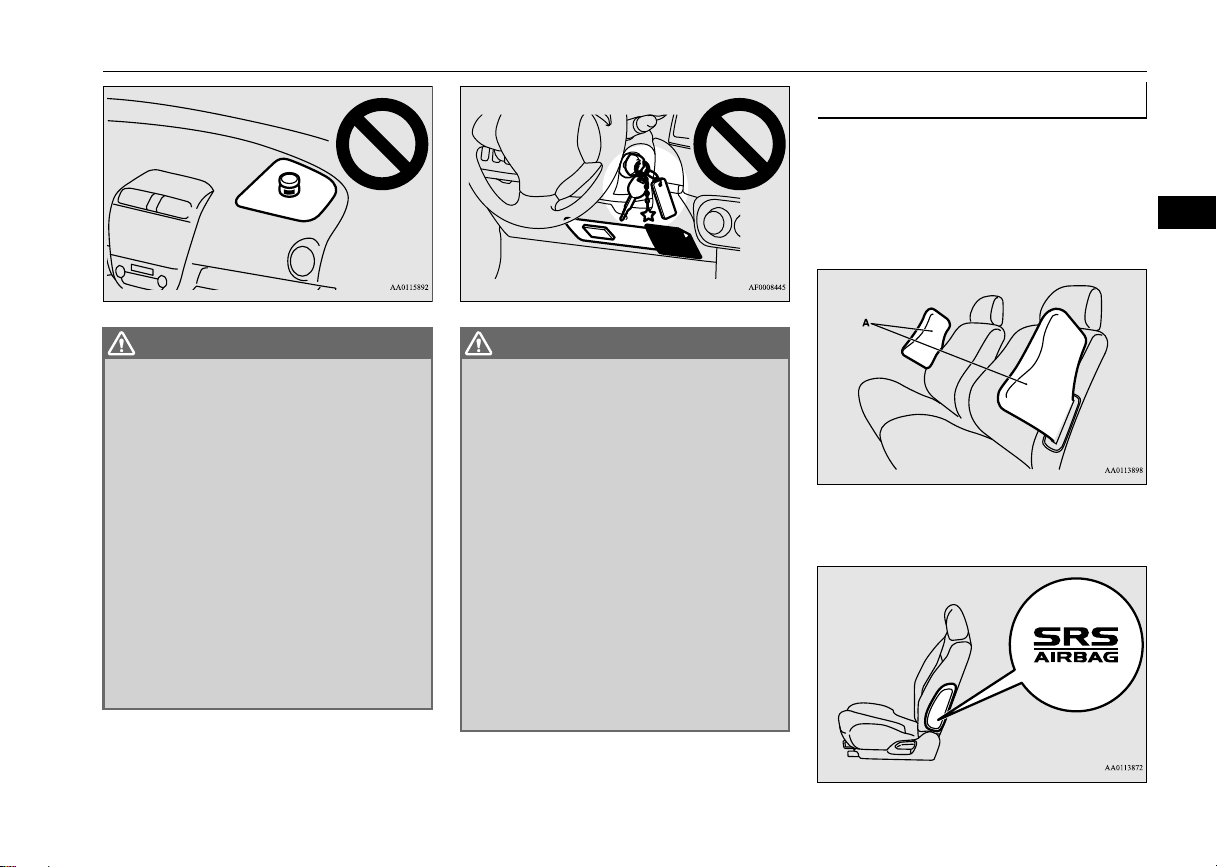 AA0115892

AF0008445

A

AA0113898

SRS
AIRBAG

AA0113872