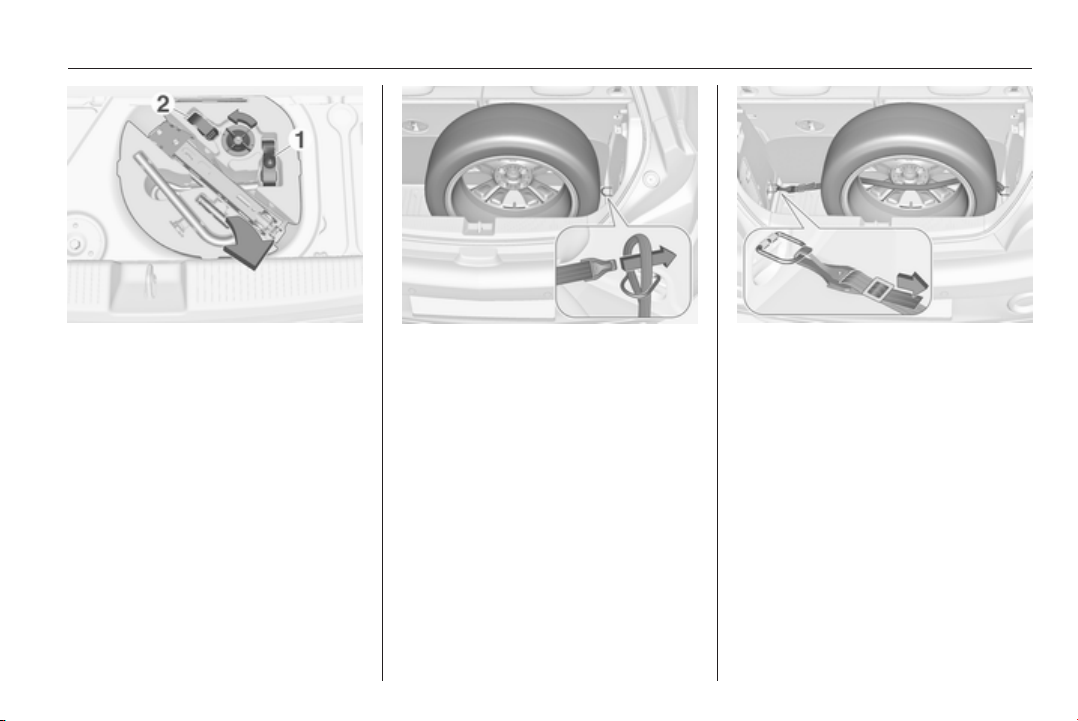 2

1