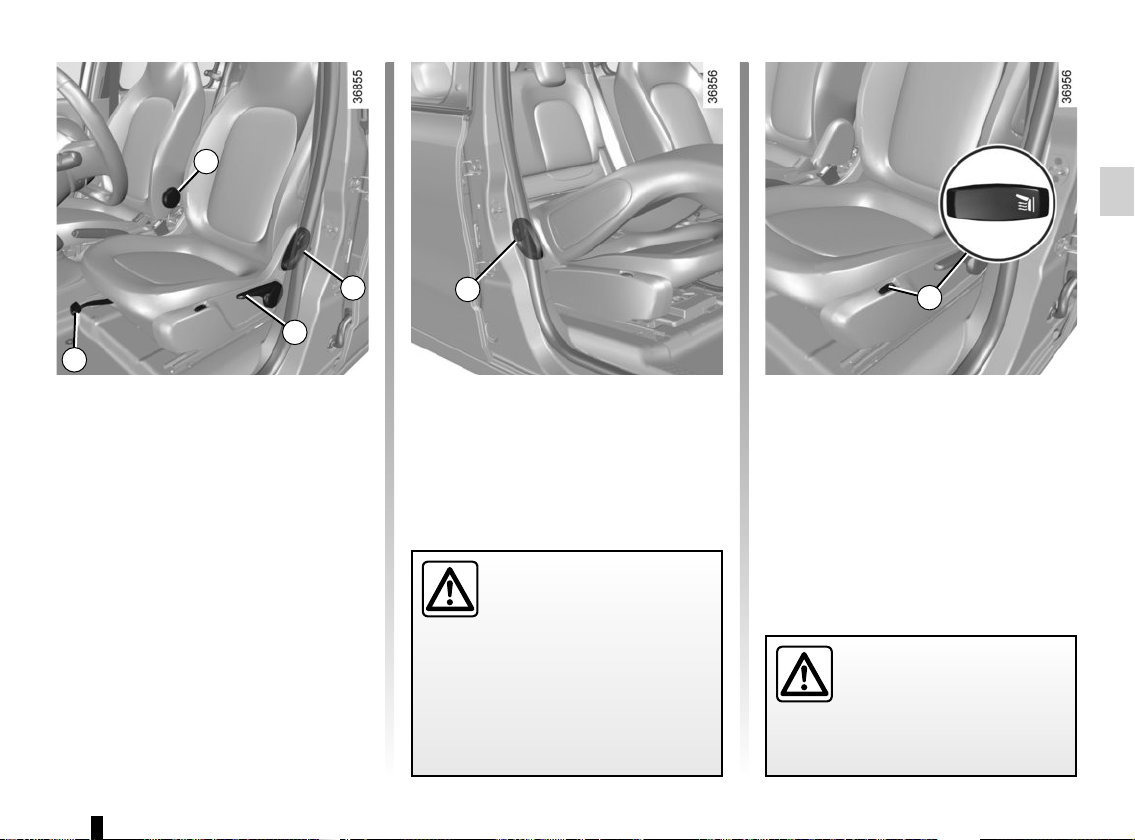 36855

36856

36956