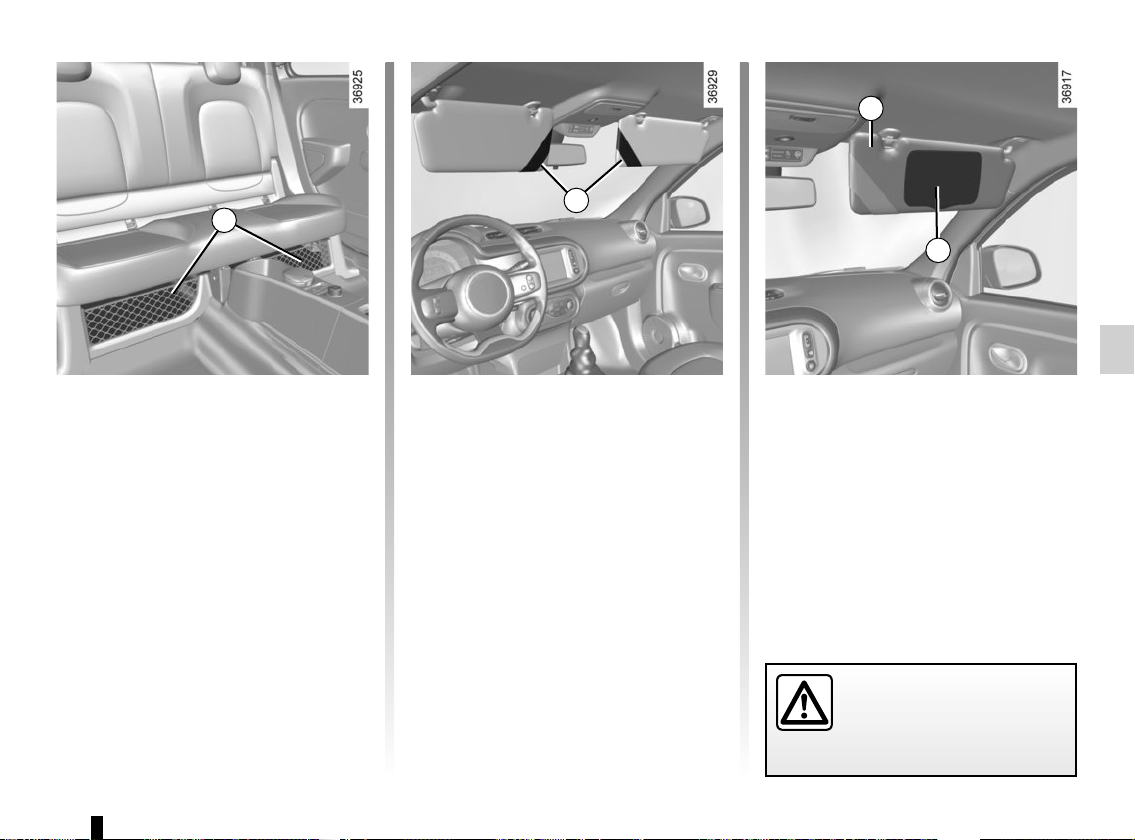 36925

36929

36917