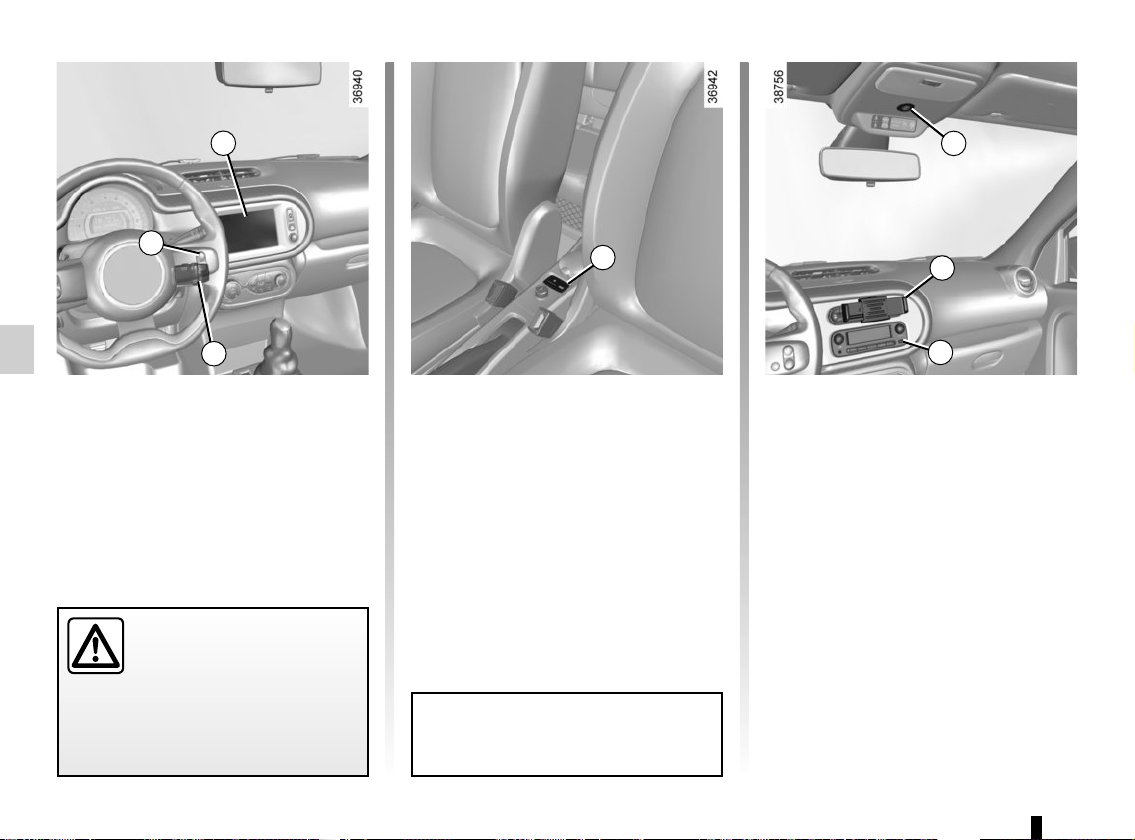 36940

36942

38756