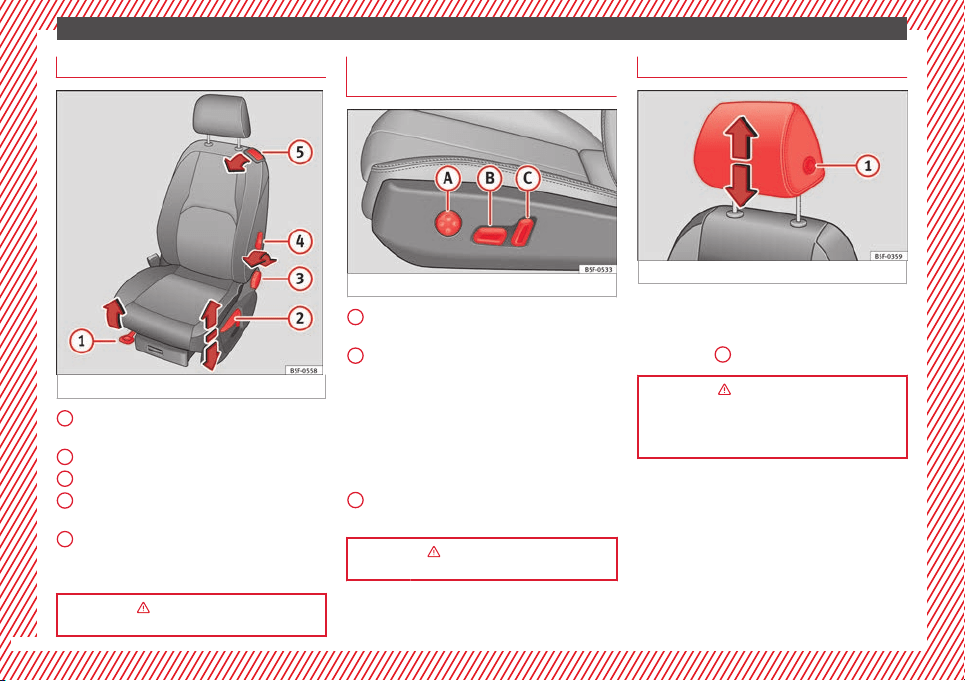 5

4

3

2

1

B5F-0558

A

B

C

B5F-0533

1

B1F-0359