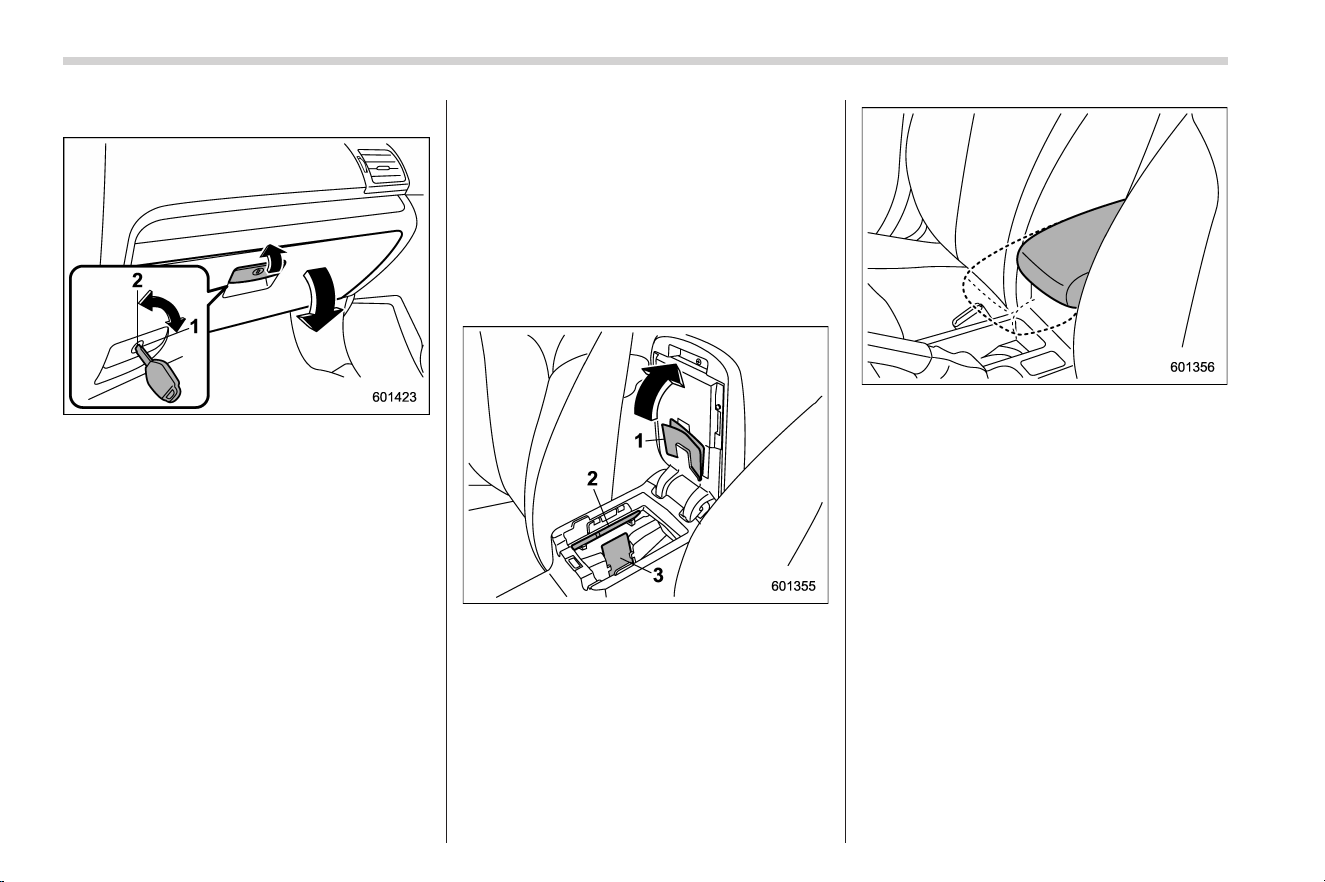 2

1

601423

1

2

3

601355

601356